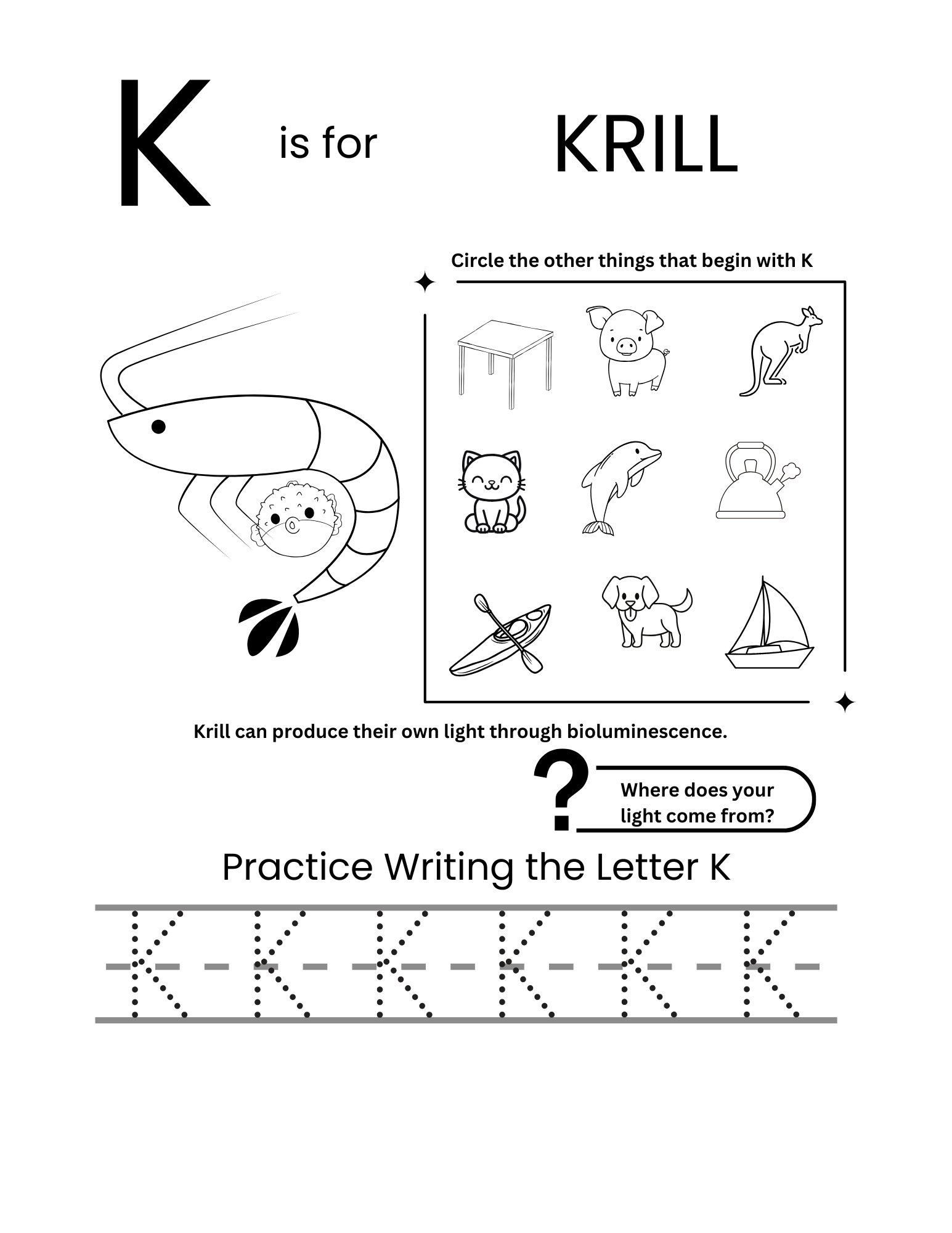 K is for KRILL

Circle the other things that begin with K

Krill can produce their own light through bioluminescence.

?

Where does your light come from?

Practice Writing the Letter K

K K K K K K