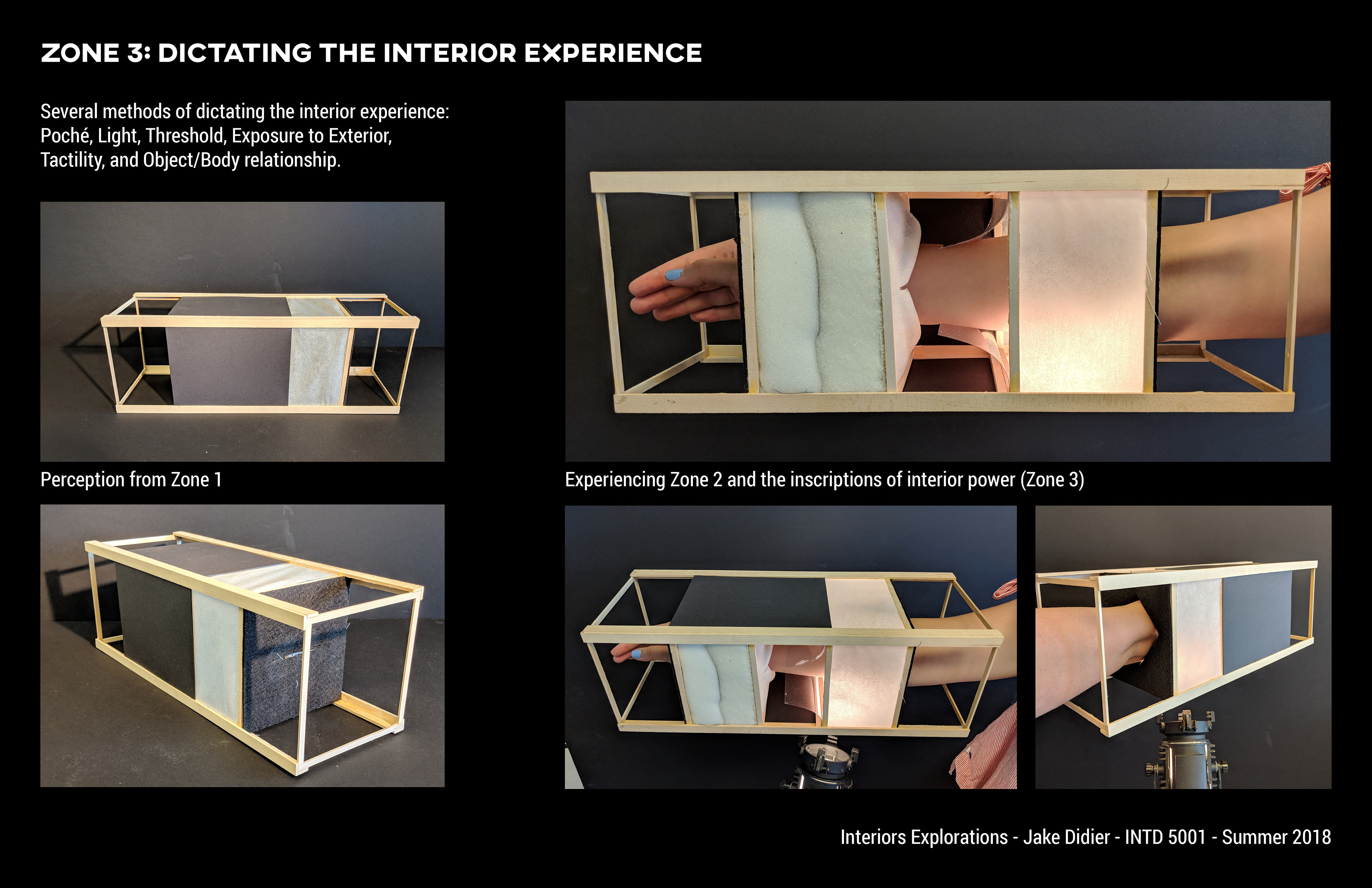 ZONE 3: DICTATING THE INTERIOR EXPERIENCE

Several methods of dictating the interior experience: Poché, Light, Threshold, Exposure to Exterior, Tactility, and Object/Body relationship.

Perception from Zone 1

Experiencing Zone 2 and the inscriptions of interior power (Zone 3)

Interiors Explorations - Jake Didier - INTD 5001 - Summer 2018