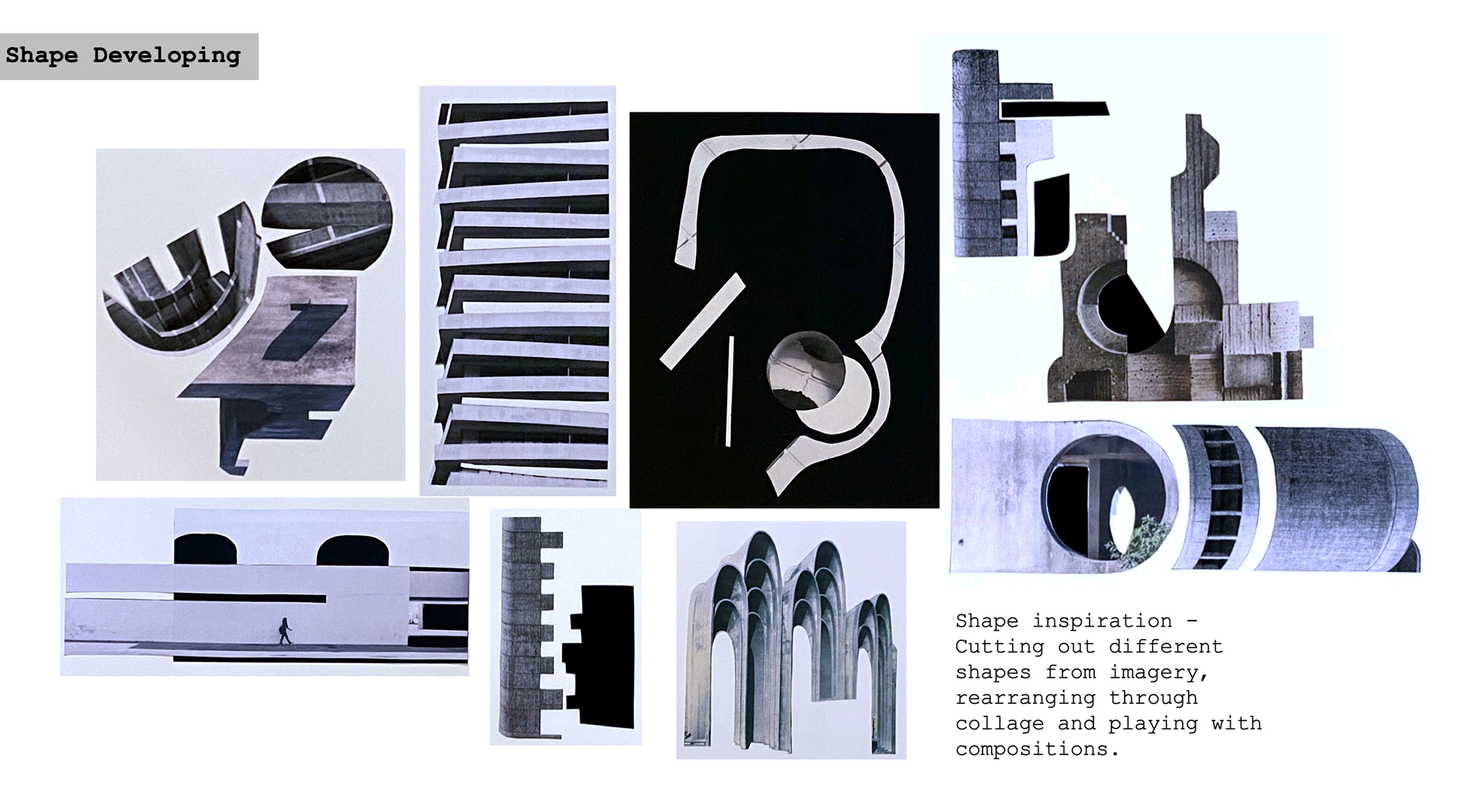 Shape Developing

Shape inspiration - Cutting out different shapes from imagery, rearranging through collage and playing with compositions.