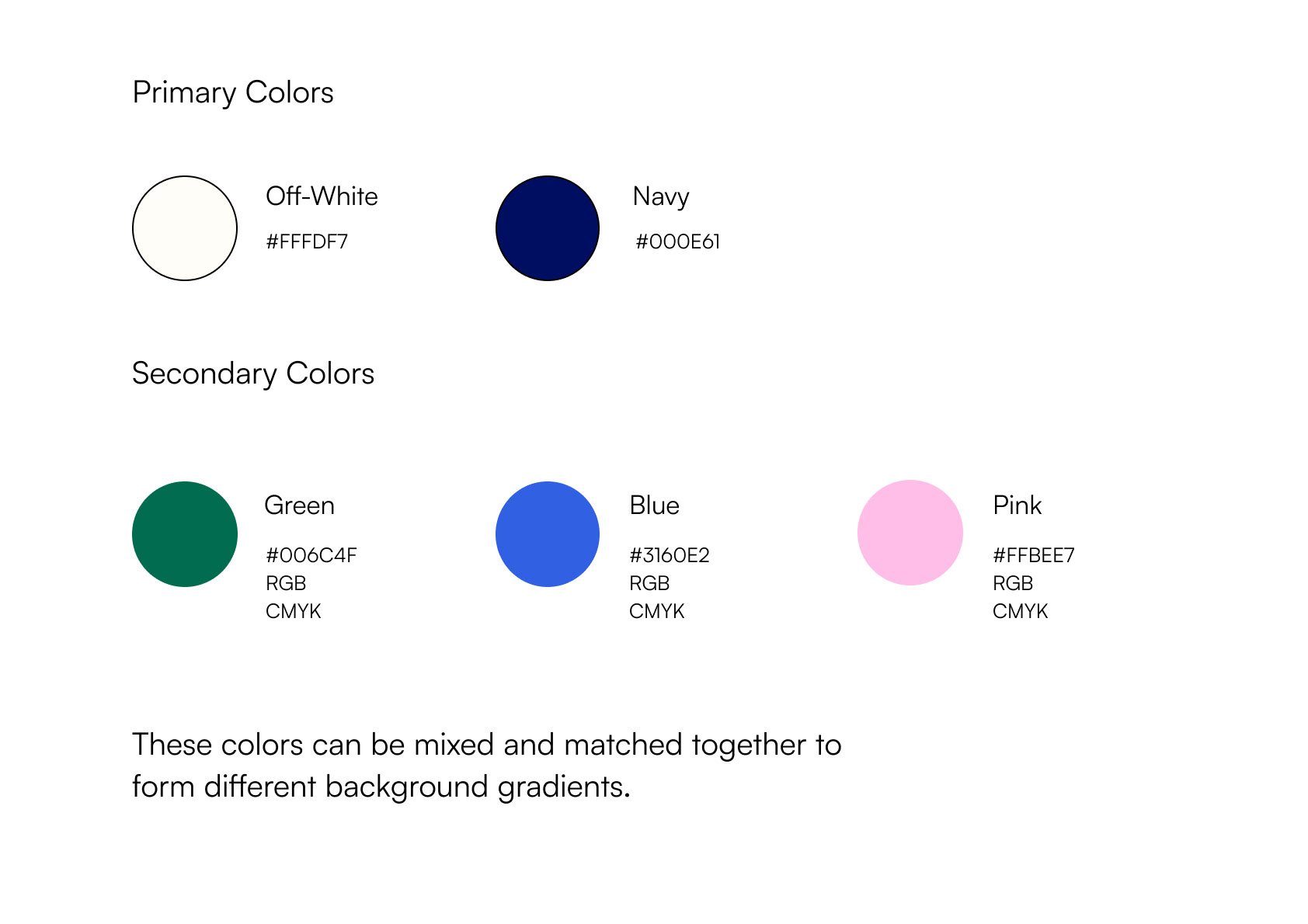 Primary Colors

Off-White
#FFFDF7

Navy
#000E61

Secondary Colors

Green
#006C4F
RGB
CMYK

Blue
#3160E2
RGB
CMYK

Pink
#FFBEE7
RGB
CMYK

These colors can be mixed and matched together to form different background gradients.