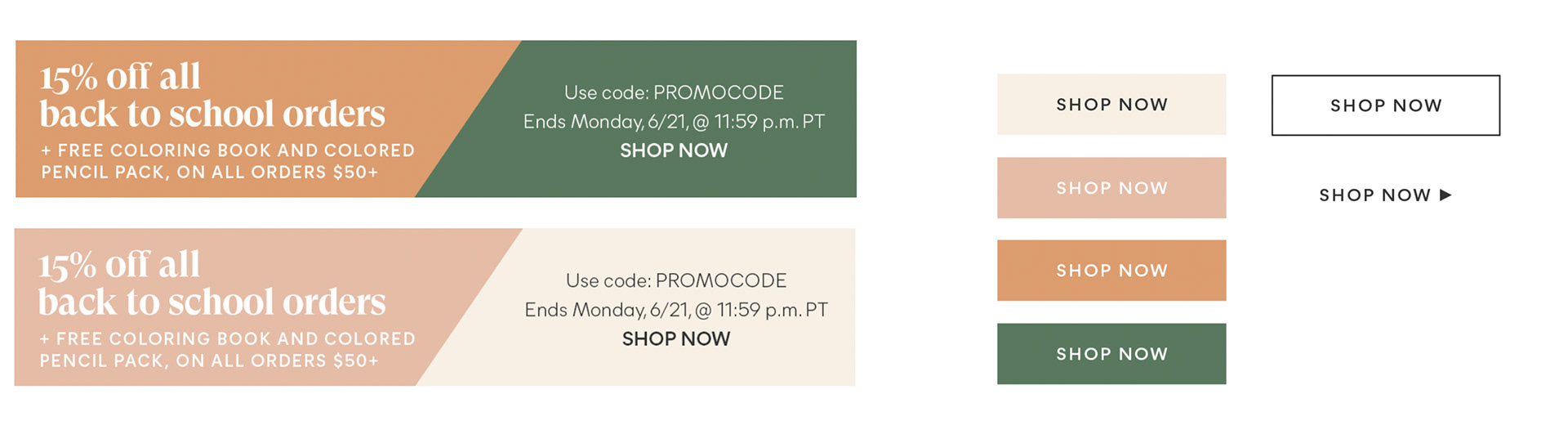 15% off all
back to school orders

+ FREE COLORING BOOK AND COLORED PENCIL PACK, ON ALL ORDERS $50+

Use code: PROMOCODE
Ends Monday, 6/21, @ 11:59 p.m. PT
SHOP NOW

15% off all
back to school orders

+ FREE COLORING BOOK AND COLORED PENCIL PACK, ON ALL ORDERS $50+

Use code: PROMOCODE
Ends Monday, 6/21, @ 11:59 p.m. PT
SHOP NOW

SHOP NOW

SHOP NOW

SHOP NOW

SHOP NOW

SHOP NOW

SHOP NOW ▶