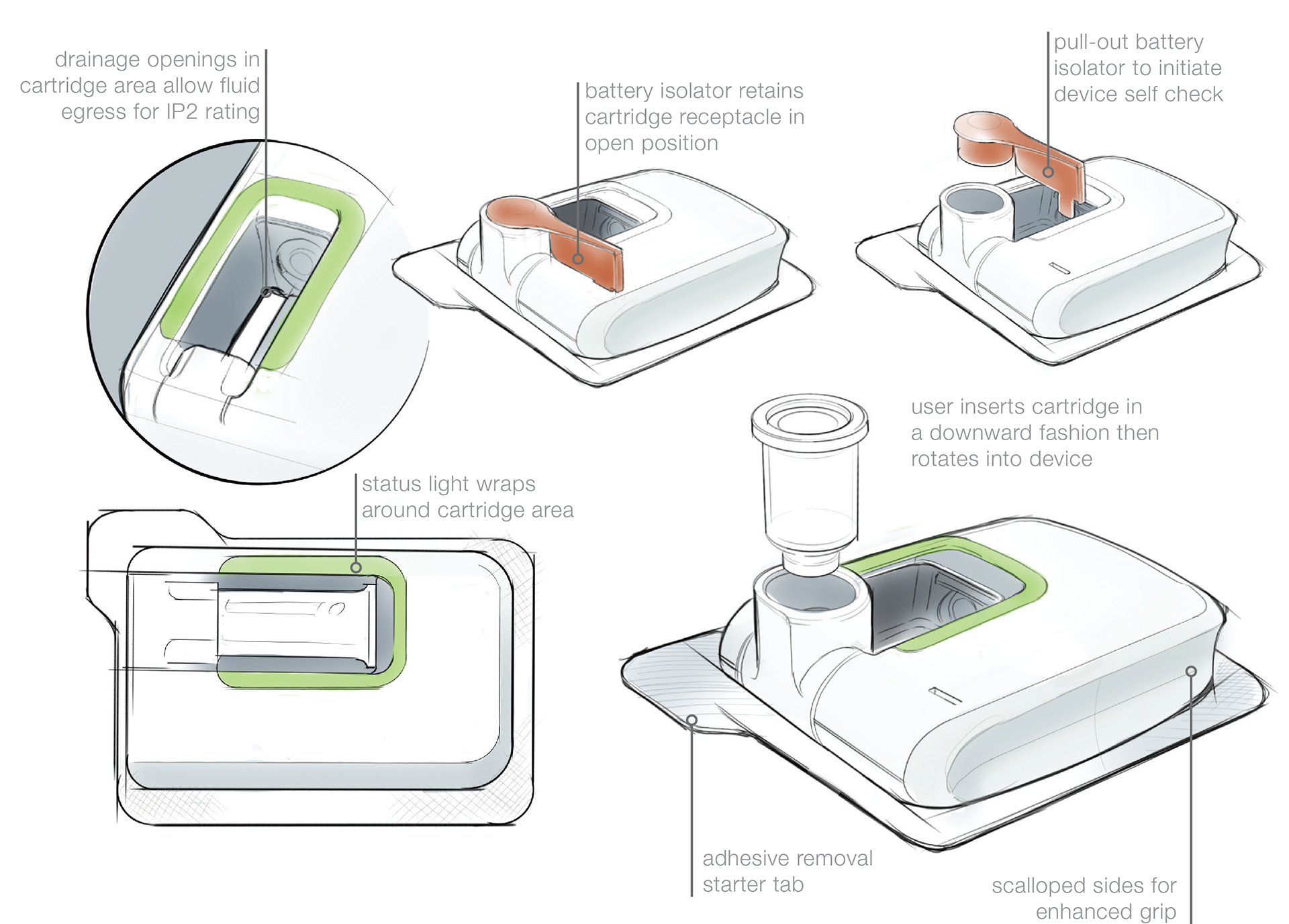 drainage openings in cartridge area allow fluid egress for IP2 rating

battery isolator retains cartridge receptacle in open position

pull-out battery isolator to initiate device self check

user inserts cartridge in a downward fashion then rotates into device

status light wraps around cartridge area

adhesive removal starter tab

scalloped sides for enhanced grip