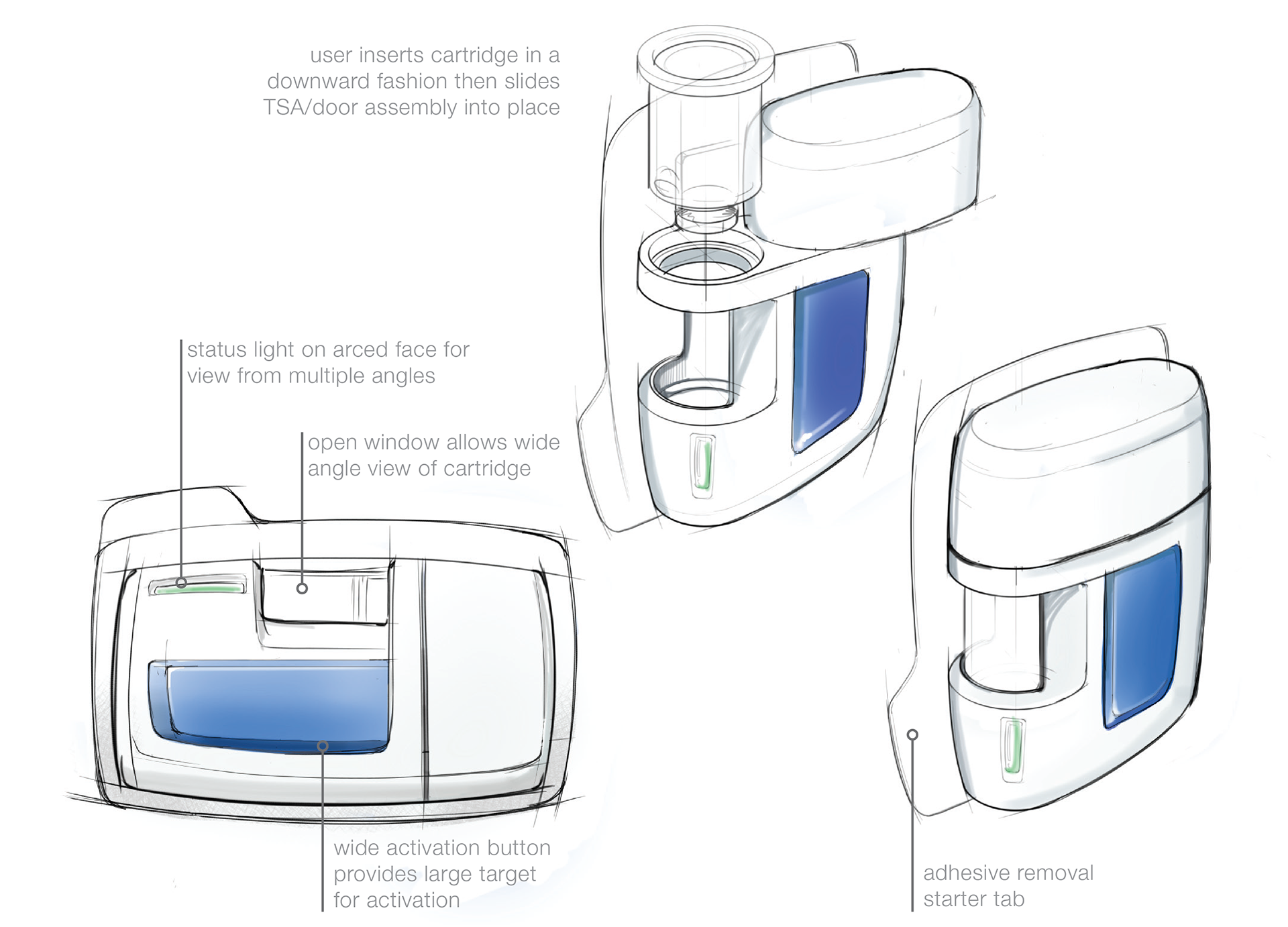 user inserts cartridge in a downward fashion then slides TSA/door assembly into place

status light on arced face for view from multiple angles

open window allows wide angle view of cartridge

wide activation button provides large target for activation

adhesive removal starter tab