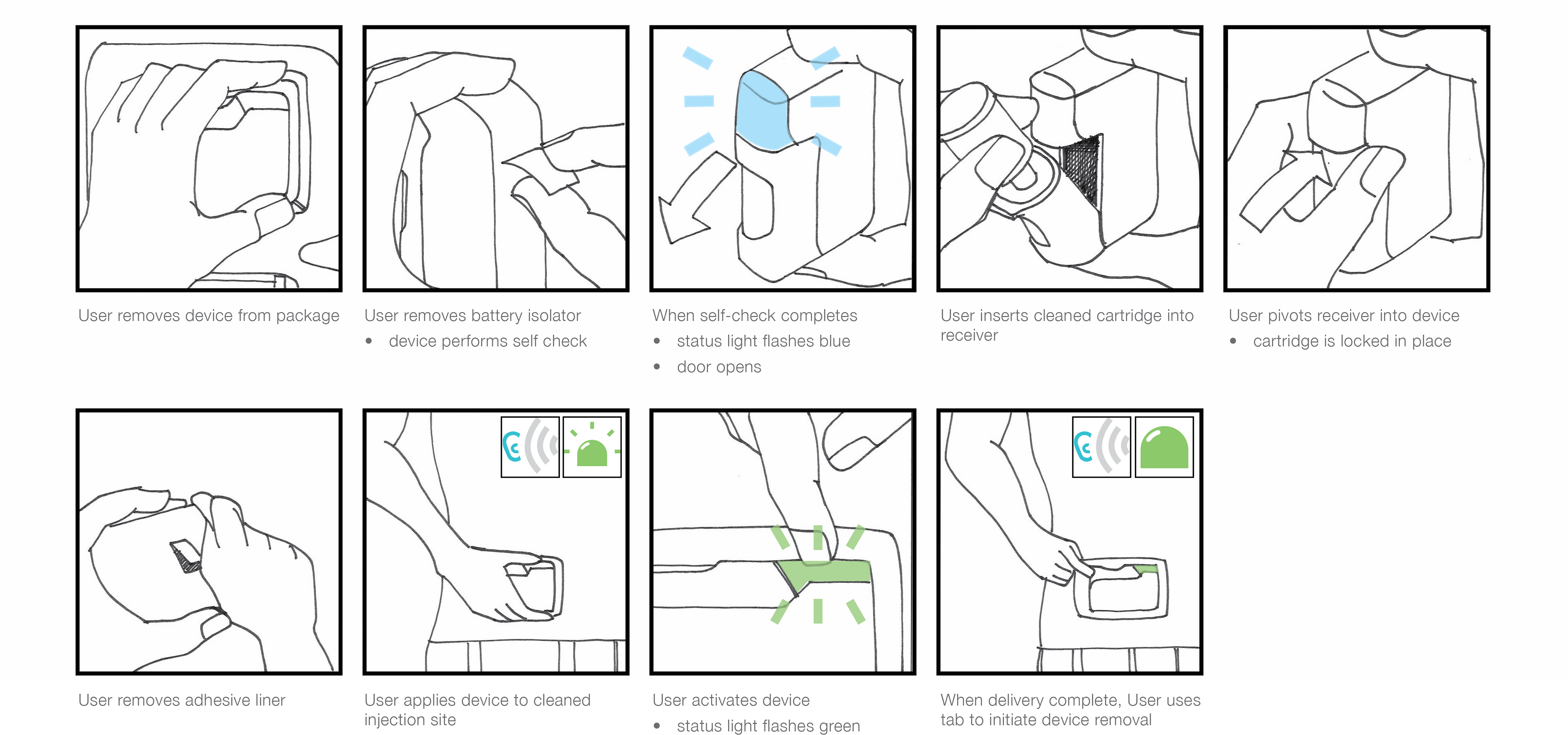 User removes device from package

User removes battery isolator
• device performs self check

When self-check completes
• status light flashes blue
• door opens

User inserts cleaned cartridge into receiver

User pivots receiver into device
• cartridge is locked in place

User removes adhesive liner

User applies device to cleaned injection site

User activates device
• status light flashes green

When delivery complete, User uses tab to initiate device removal