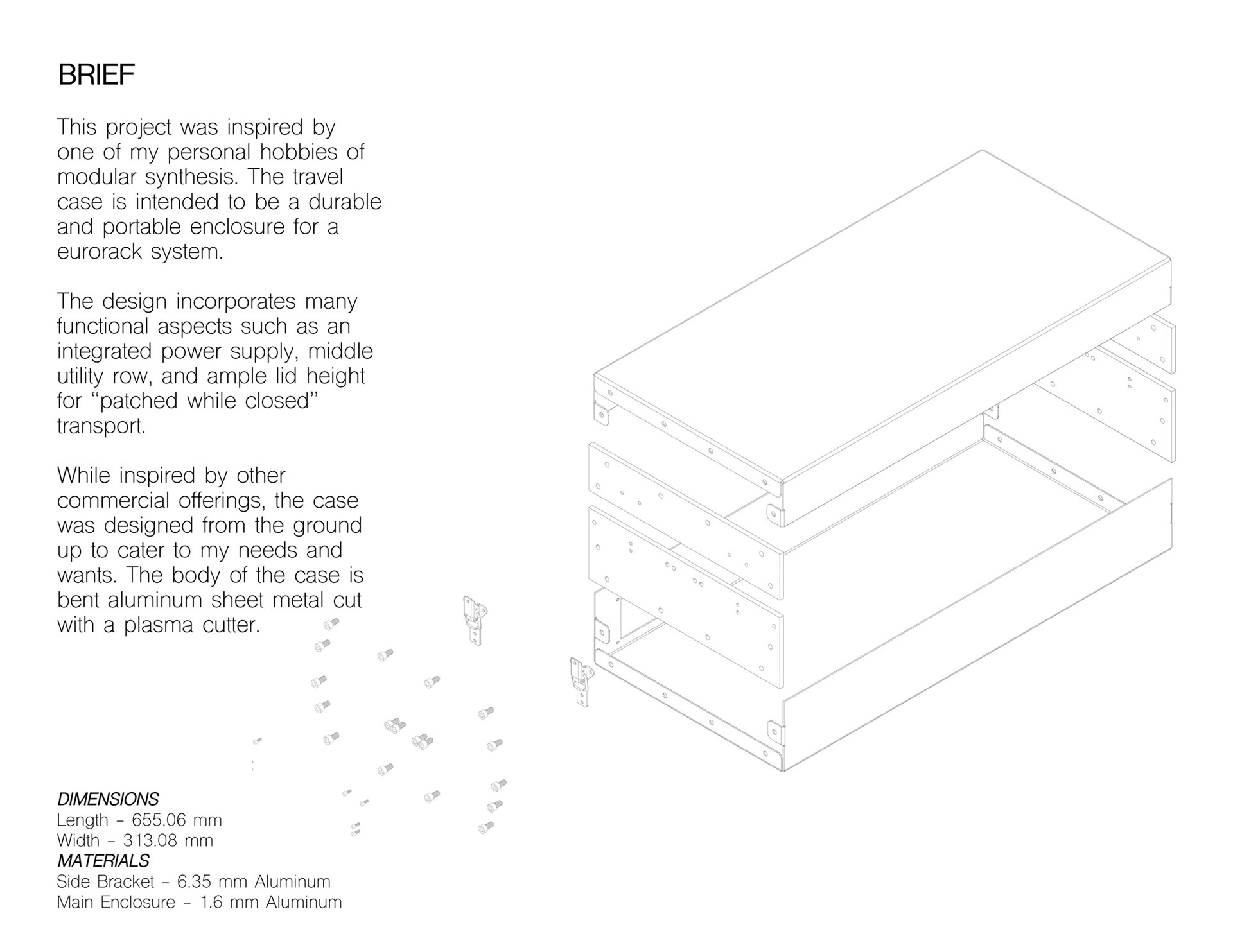 BRIEF

This project was inspired by one of my personal hobbies of modular synthesis. The travel case is intended to be a durable and portable enclosure for a eurorack system.

The design incorporates many functional aspects such as an integrated power supply, middle utility row, and ample lid height for "patched while closed" transport.

While inspired by other commercial offerings, the case was designed from the ground up to cater to my needs and wants. The body of the case is bent aluminum sheet metal cut with a plasma cutter.

DIMENSIONS
Length - 655.06 mm
Width - 313.08 mm
MATERIALS
Side Bracket - 6.35 mm Aluminum
Main Enclosure - 1.6 mm Aluminum