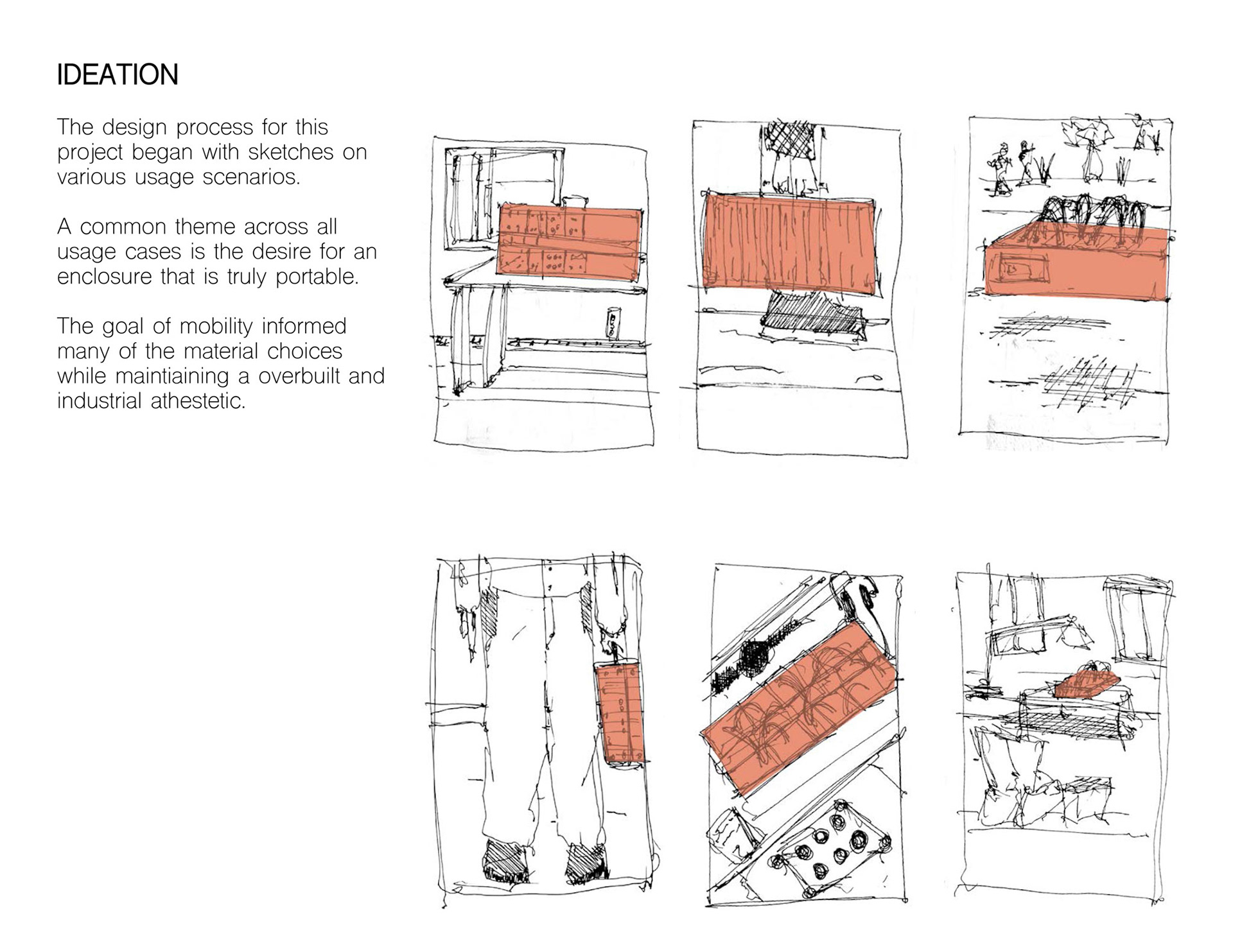 IDEATION

The design process for this project began with sketches on various usage scenarios.

A common theme across all usage cases is the desire for an enclosure that is truly portable.

The goal of mobility informed many of the material choices while maintiaining a overbuilt and industrial athestetic.