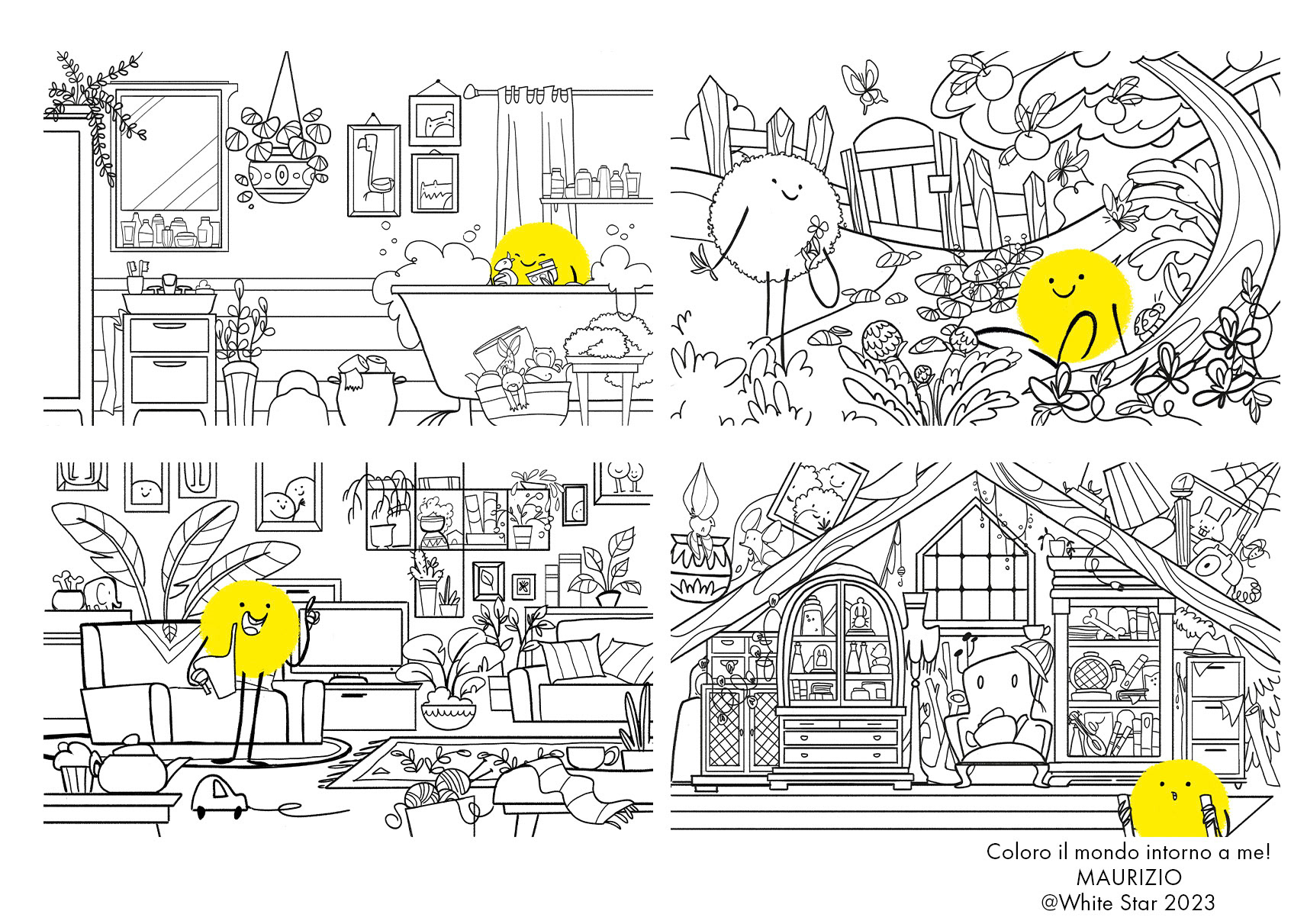 Coloro il mondo intorno a me!
MAURIZIO
@White Star 2023