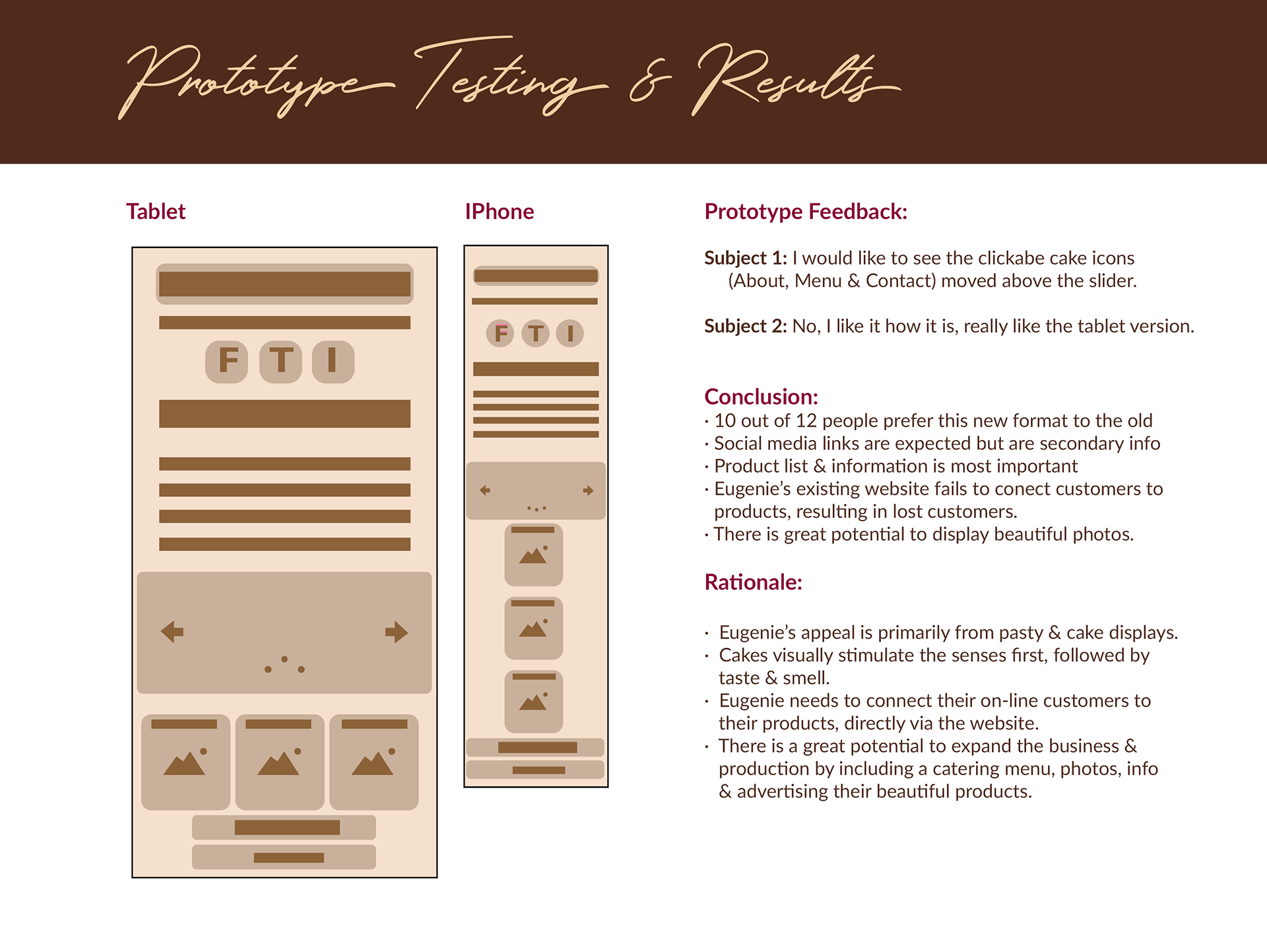 Prototype Testing & Results

Tablet

F T I

IPhone

F T I

Prototype Feedback:

Subject 1: I would like to see the clickabe cake icons (About, Menu & Contact) moved above the slider.

Subject 2: No, I like it how it is, really like the tablet version.

Conclusion:
· 10 out of 12 people prefer this new format to the old
· Social media links are expected but are secondary info
· Product list & information is most important
· Eugenie's existing website fails to conect customers to products, resulting in lost customers.
· There is great potential to display beautiful photos.

Rationale:

· Eugenie's appeal is primarily from pasty & cake displays.
· Cakes visually stimulate the senses first, followed by taste & smell.
· Eugenie needs to connect their on-line customers to their products, directly via the website.
· There is a great potential to expand the business & production by including a catering menu, photos, info & advertising their beautiful products.