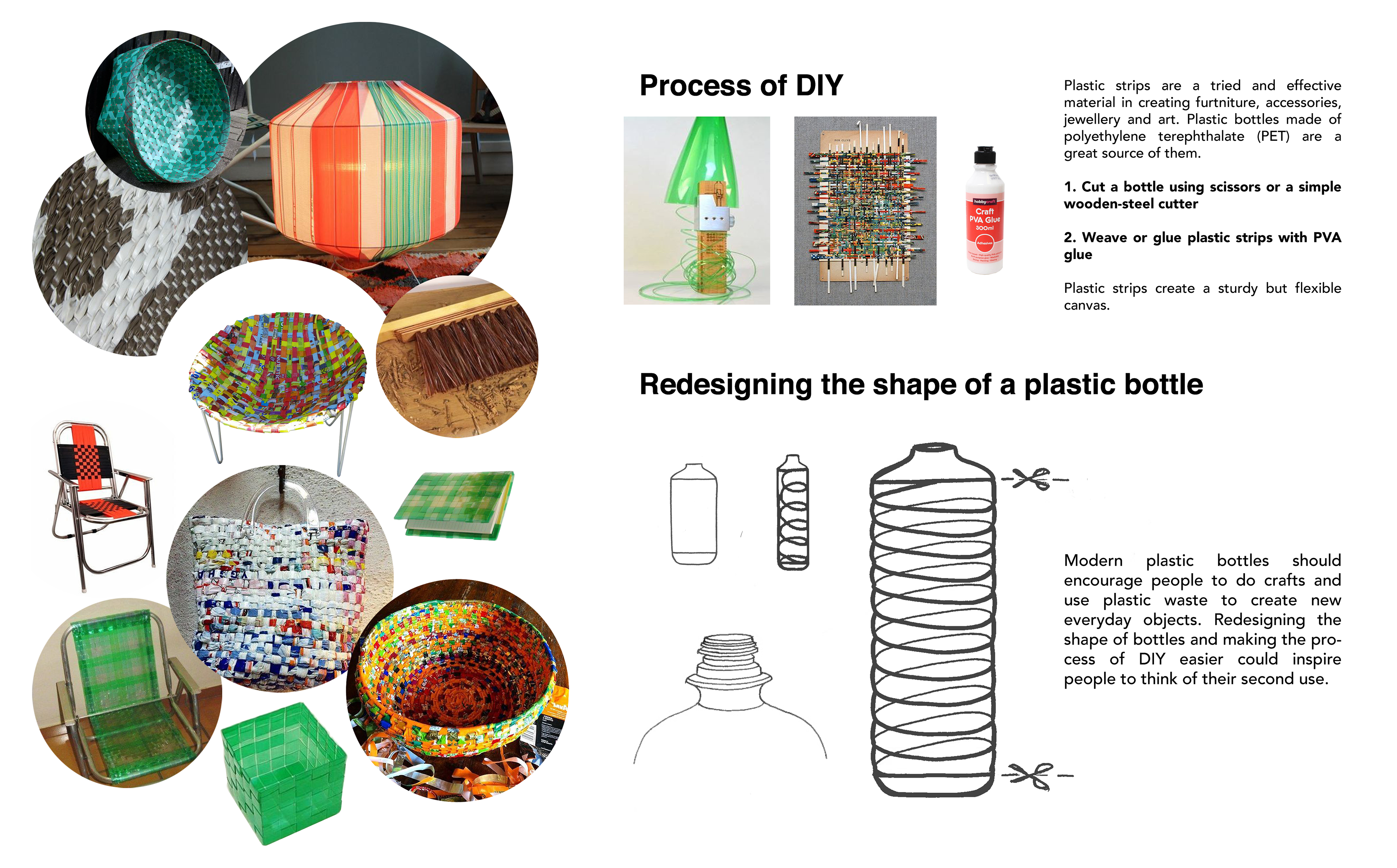 Process of DIY

hobbycraft
Craft
PVA Glue
300ml
Adhesives

Plastic strips are a tried and effective material in creating furtniture, accessories, jewellery and art. Plastic bottles made of polyethylene terephthalate (PET) are a great source of them.

1. Cut a bottle using scissors or a simple wooden-steel cutter

2. Weave or glue plastic strips with PVA glue

Plastic strips create a sturdy but flexible canvas.

Redesigning the shape of a plastic bottle

Modern plastic bottles should encourage people to do crafts and use plastic waste to create new everyday objects. Redesigning the shape of bottles and making the process of DIY easier could inspire people to think of their second use.