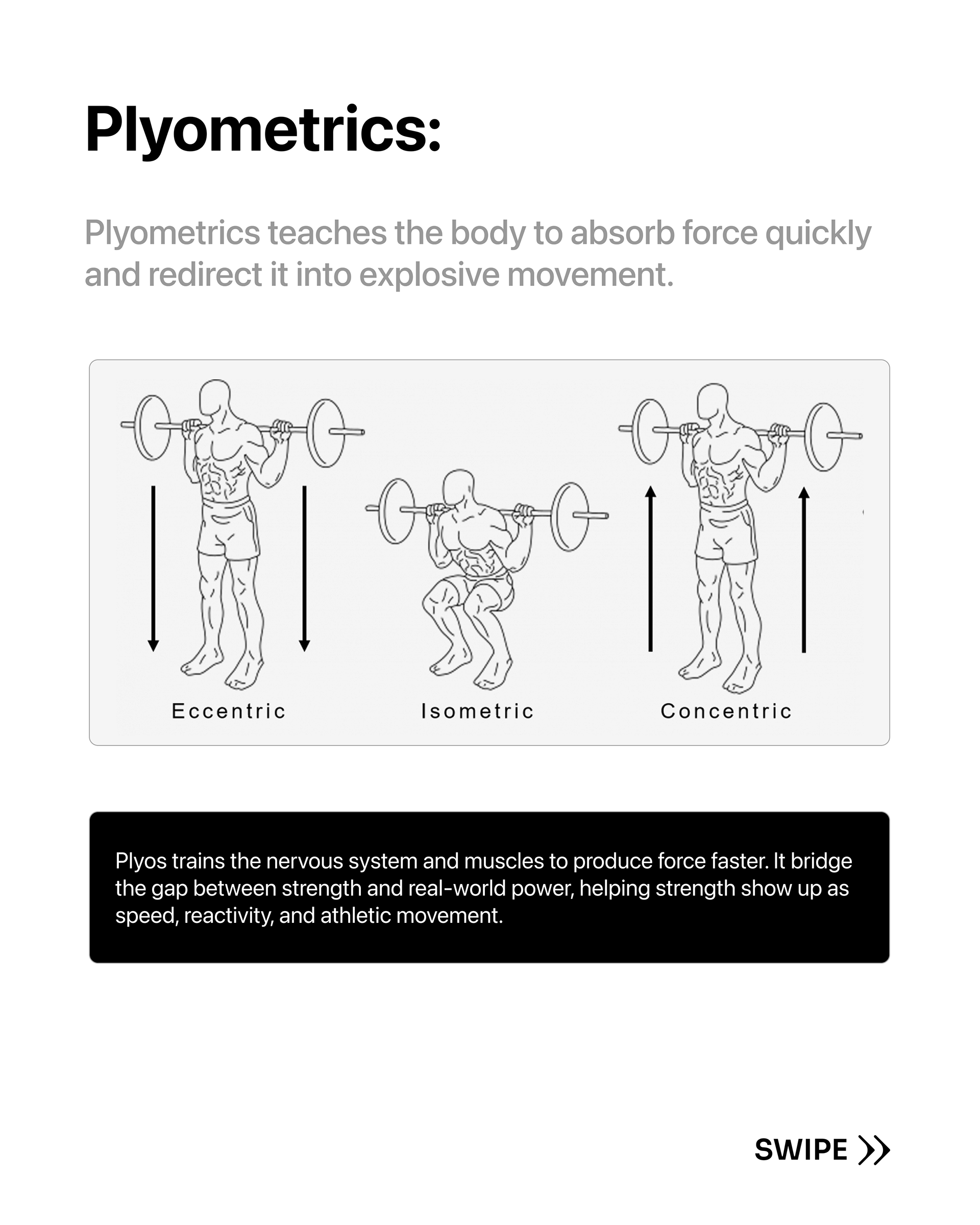 Plyometrics:

Plyometrics teaches the body to absorb force quickly and redirect it into explosive movement.

Eccentric

Isometric

Concentric

Plyos trains the nervous system and muscles to produce force faster. It bridge the gap between strength and real-world power, helping strength show up as speed, reactivity, and athletic movement.

SWIPE