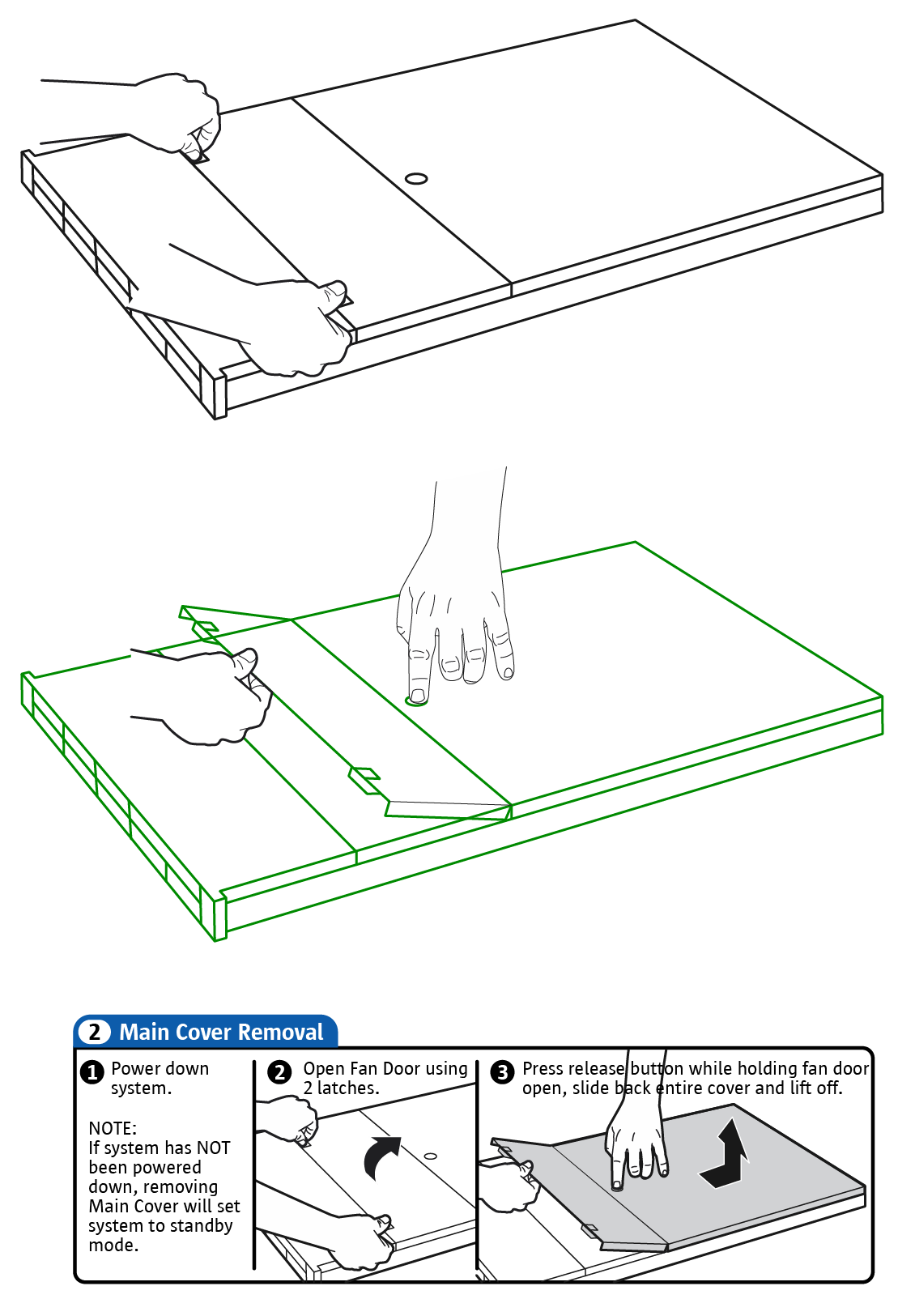 2 Main Cover Removal

1 Power down system.

NOTE:
If system has NOT been powered down, removing Main Cover will set system to standby mode.

2 Open Fan Door using 2 latches.

3 Press release button while holding fan door open, slide back entire cover and lift off.