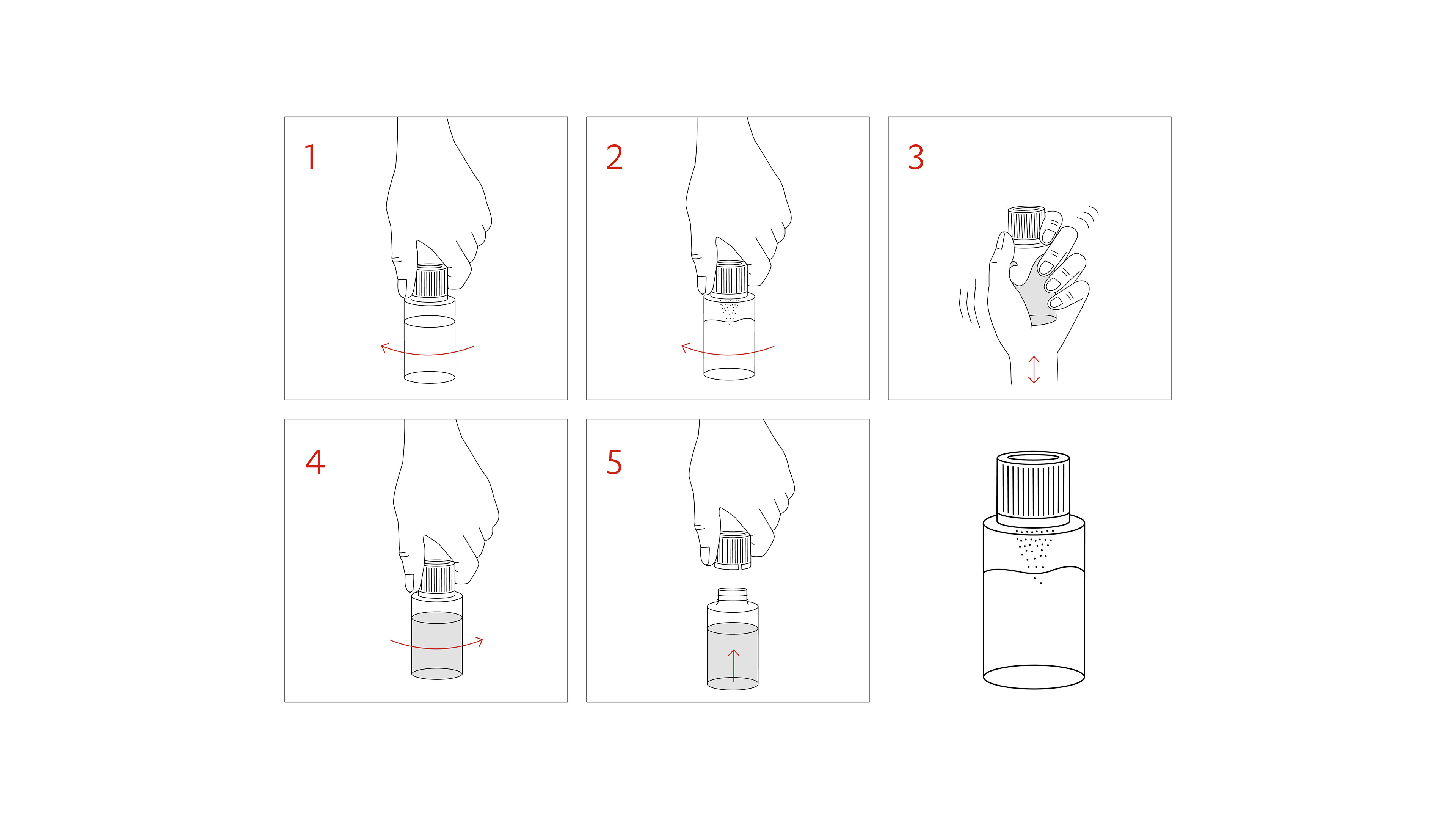 1

2

3

4

5