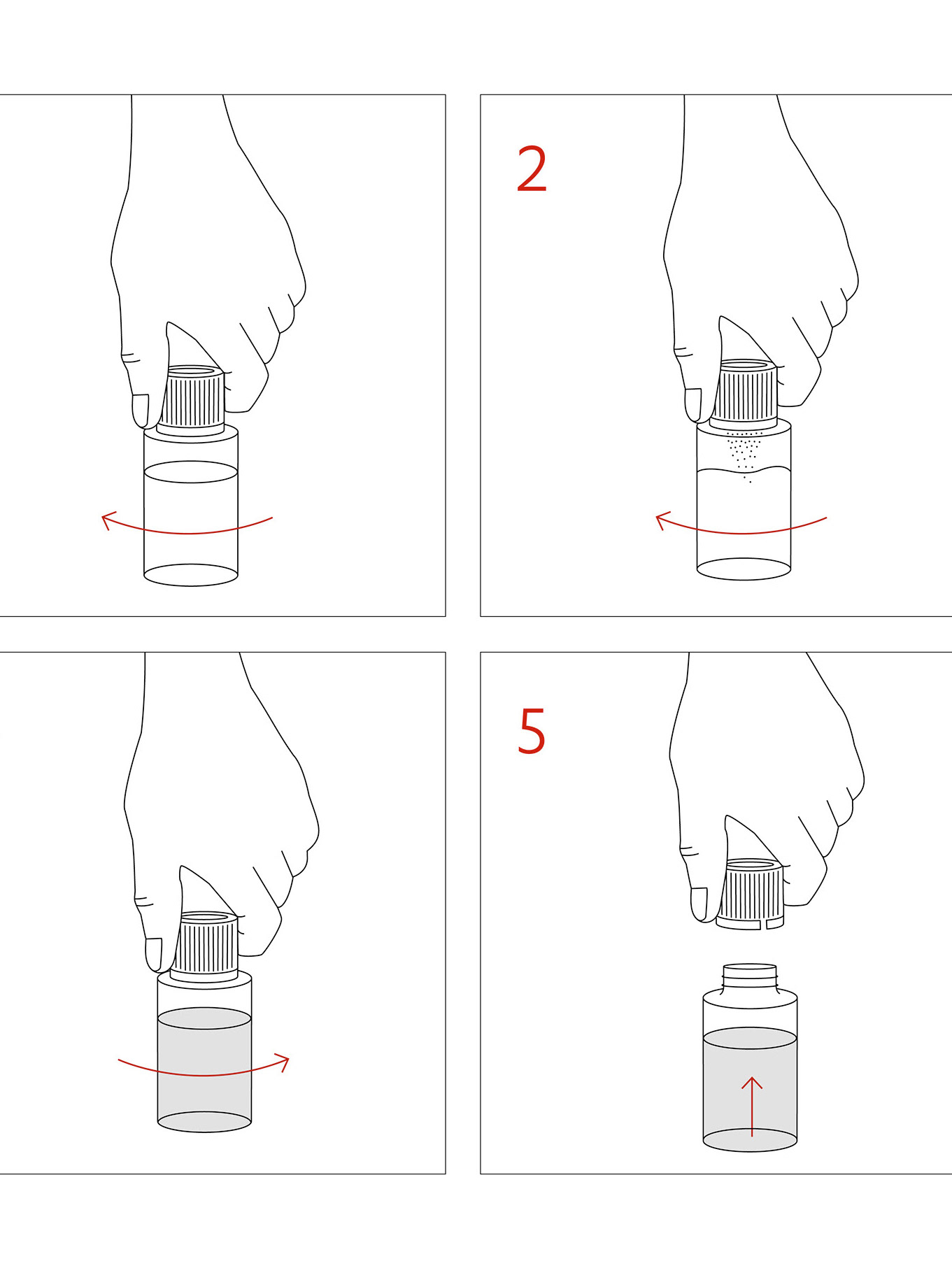 2

5