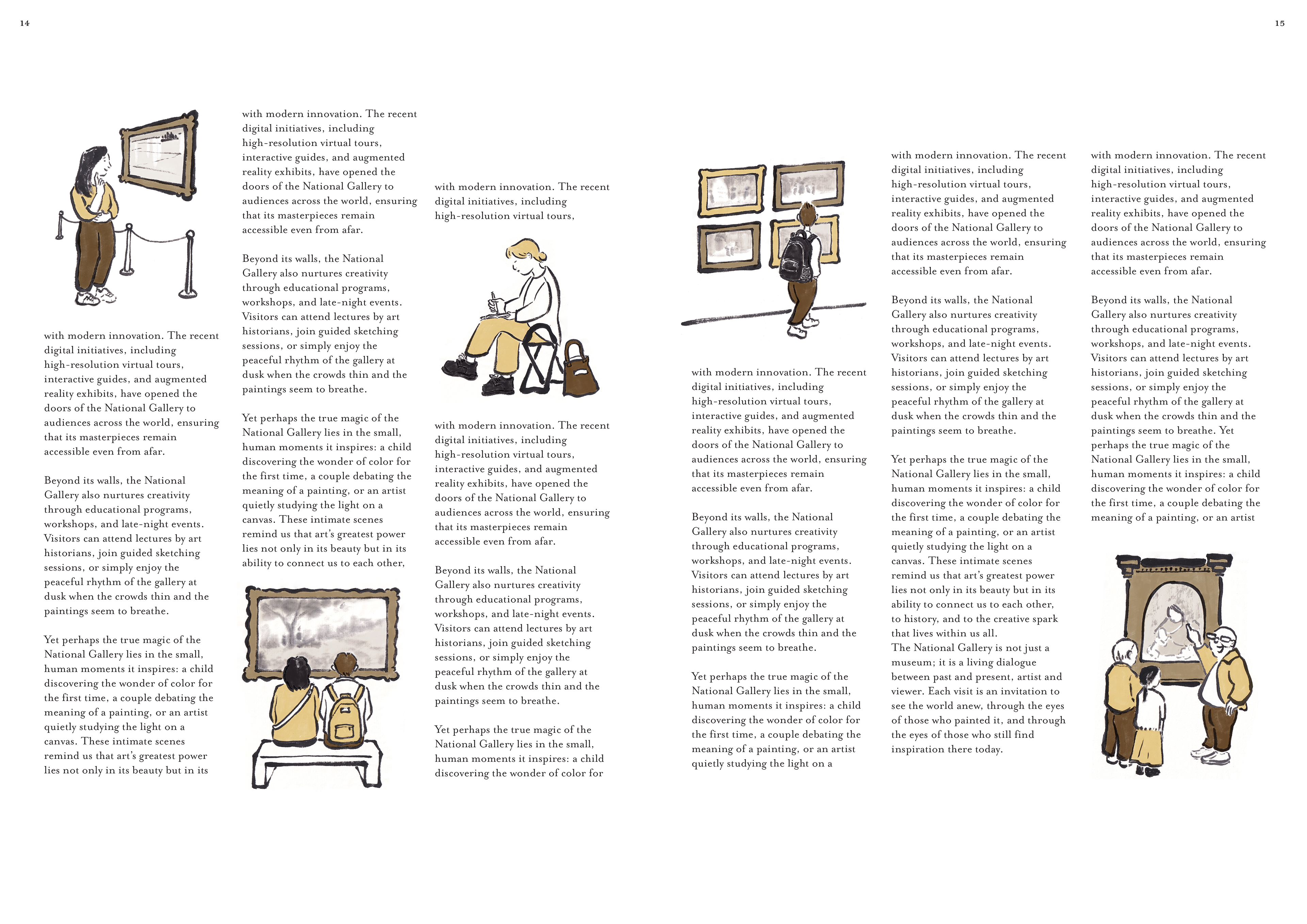 14

with modern innovation. The recent digital initiatives, including high-resolution virtual tours, interactive guides, and augmented reality exhibits, have opened the doors of the National Gallery to audiences across the world, ensuring that its masterpieces remain accessible even from afar.

Beyond its walls, the National Gallery also nurtures creativity through educational programs, workshops, and late-night events. Visitors can attend lectures by art historians, join guided sketching sessions, or simply enjoy the peaceful rhythm of the gallery at dusk when the crowds thin and the paintings seem to breathe.

Yet perhaps the true magic of the National Gallery lies in the small, human moments it inspires: a child discovering the wonder of color for the first time, a couple debating the meaning of a painting, or an artist quietly studying the light on a canvas. These intimate scenes remind us that art's greatest power lies not only in its beauty but in its

with modern innovation. The recent digital initiatives, including high-resolution virtual tours, interactive guides, and augmented reality exhibits, have opened the doors of the National Gallery to audiences across the world, ensuring that its masterpieces remain accessible even from afar.

Beyond its walls, the National Gallery also nurtures creativity through educational programs, workshops, and late-night events. Visitors can attend lectures by art historians, join guided sketching sessions, or simply enjoy the peaceful rhythm of the gallery at dusk when the crowds thin and the paintings seem to breathe.

Yet perhaps the true magic of the National Gallery lies in the small, human moments it inspires: a child discovering the wonder of color for the first time, a couple debating the meaning of a painting, or an artist quietly studying the light on a canvas. These intimate scenes remind us that art's greatest power lies not only in its beauty but in its ability to connect us to each other,

with modern innovation. The recent digital initiatives, including high-resolution virtual tours,

with modern innovation. The recent digital initiatives, including high-resolution virtual tours, interactive guides, and augmented reality exhibits, have opened the doors of the National Gallery to audiences across the world, ensuring that its masterpieces remain accessible even from afar.

Beyond its walls, the National Gallery also nurtures creativity through educational programs, workshops, and late-night events. Visitors can attend lectures by art historians, join guided sketching sessions, or simply enjoy the peaceful rhythm of the gallery at dusk when the crowds thin and the paintings seem to breathe.

Yet perhaps the true magic of the National Gallery lies in the small, human moments it inspires: a child discovering the wonder of color for

15

with modern innovation. The recent digital initiatives, including high-resolution virtual tours, interactive guides, and augmented reality exhibits, have opened the doors of the National Gallery to audiences across the world, ensuring that its masterpieces remain accessible even from afar.

Beyond its walls, the National Gallery also nurtures creativity through educational programs, workshops, and late-night events. Visitors can attend lectures by art historians, join guided sketching sessions, or simply enjoy the peaceful rhythm of the gallery at dusk when the crowds thin and the paintings seem to breathe.

Yet perhaps the true magic of the National Gallery lies in the small, human moments it inspires: a child discovering the wonder of color for the first time, a couple debating the meaning of a painting, or an artist quietly studying the light on a

with modern innovation. The recent digital initiatives, including high-resolution virtual tours, interactive guides, and augmented reality exhibits, have opened the doors of the National Gallery to audiences across the world, ensuring that its masterpieces remain accessible even from afar.

Beyond its walls, the National Gallery also nurtures creativity through educational programs, workshops, and late-night events. Visitors can attend lectures by art historians, join guided sketching sessions, or simply enjoy the peaceful rhythm of the gallery at dusk when the crowds thin and the paintings seem to breathe.

Yet perhaps the true magic of the National Gallery lies in the small, human moments it inspires: a child discovering the wonder of color for the first time, a couple debating the meaning of a painting, or an artist quietly studying the light on a canvas. These intimate scenes remind us that art's greatest power lies not only in its beauty but in its ability to connect us to each other, to history, and to the creative spark that lives within us all.
The National Gallery is not just a museum; it is a living dialogue between past and present, artist and viewer. Each visit is an invitation to see the world anew, through the eyes of those who painted it, and through the eyes of those who still find inspiration there today.

with modern innovation. The recent digital initiatives, including high-resolution virtual tours, interactive guides, and augmented reality exhibits, have opened the doors of the National Gallery to audiences across the world, ensuring that its masterpieces remain accessible even from afar.

Beyond its walls, the National Gallery also nurtures creativity through educational programs, workshops, and late-night events. Visitors can attend lectures by art historians, join guided sketching sessions, or simply enjoy the peaceful rhythm of the gallery at dusk when the crowds thin and the paintings seem to breathe. Yet perhaps the true magic of the National Gallery lies in the small, human moments it inspires: a child discovering the wonder of color for the first time, a couple debating the meaning of a painting, or an artist