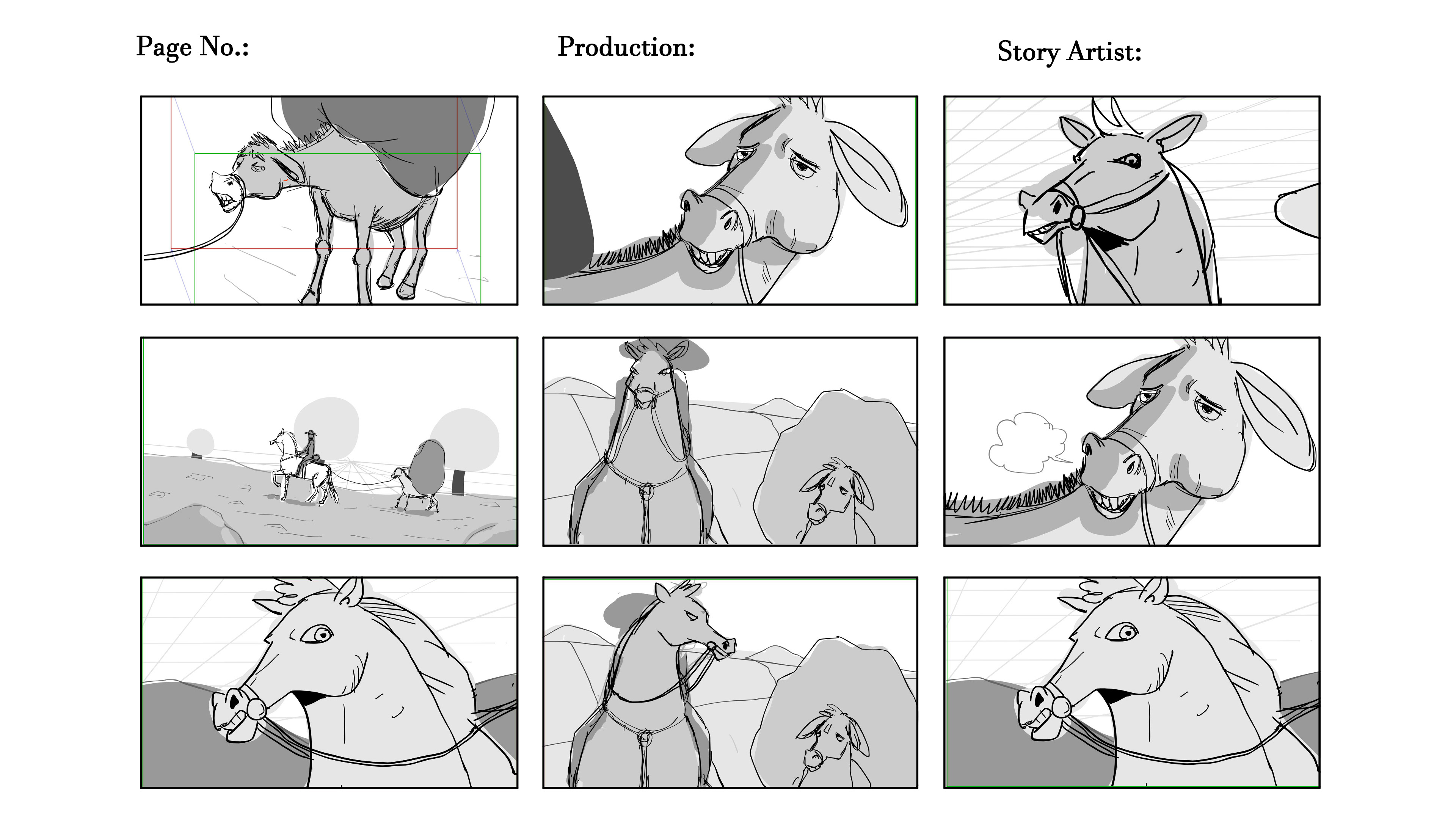 Page No.:

Production:

Story Artist: