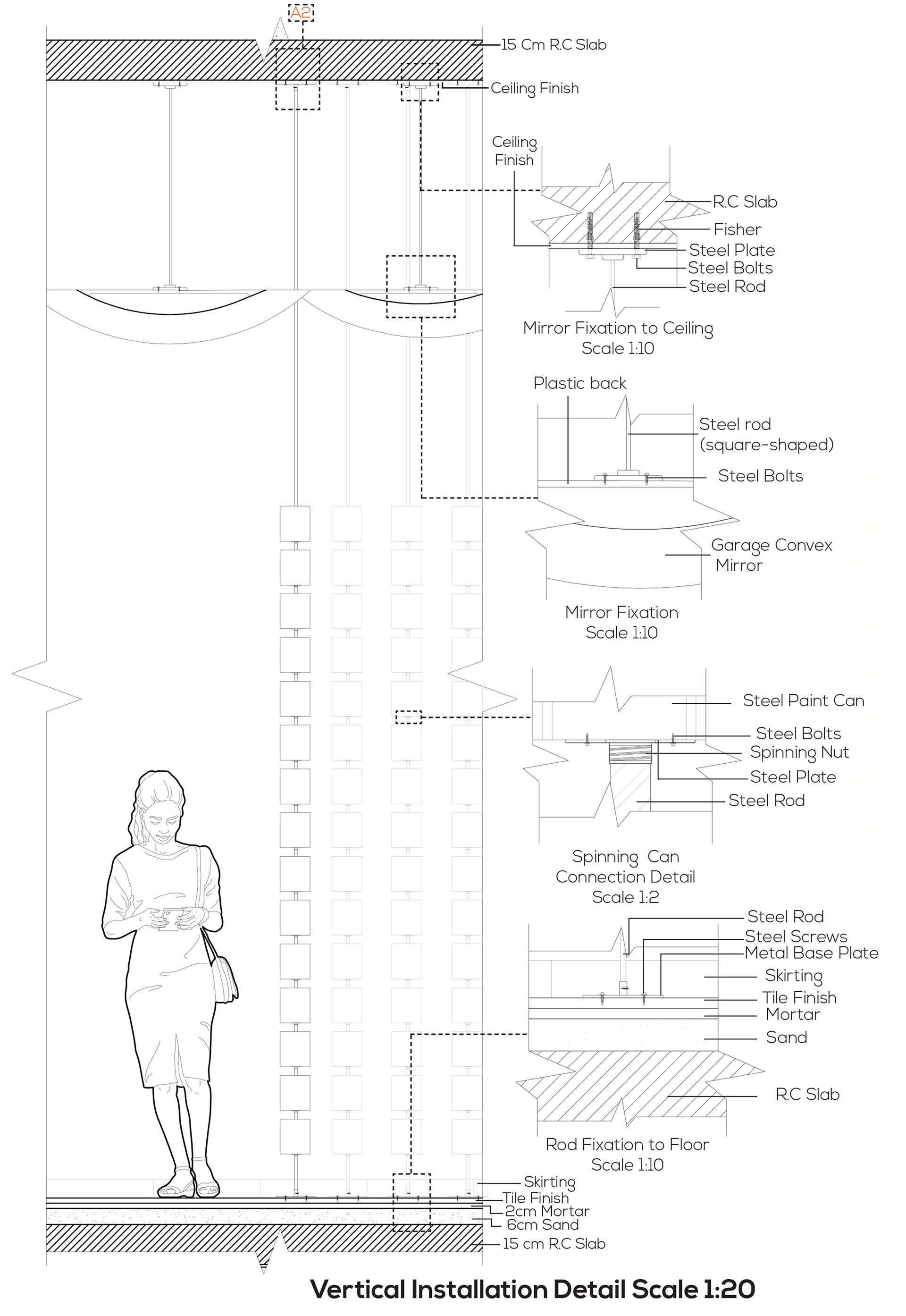 A2

15 Cm R.C Slab

Ceiling Finish

Ceiling Finish

R.C Slab

Fisher

Steel Plate

Steel Bolts

Steel Rod

Mirror Fixation to Ceiling
Scale 1:10

Plastic back

Steel rod (square-shaped)

Steel Bolts

Garage Convex Mirror

Mirror Fixation
Scale 1:10

Steel Paint Can

Steel Bolts

Spinning Nut

Steel Plate

Steel Rod

Spinning Can Connection Detail
Scale 1:2

Steel Rod

Steel Screws

Metal Base Plate

Skirting

Tile Finish

Mortar

Sand

R.C Slab

Rod Fixation to Floor
Scale 1:10

Skirting

Tile Finish

2cm Mortar

6cm Sand

15 cm R.C Slab

Vertical Installation Detail Scale 1:20