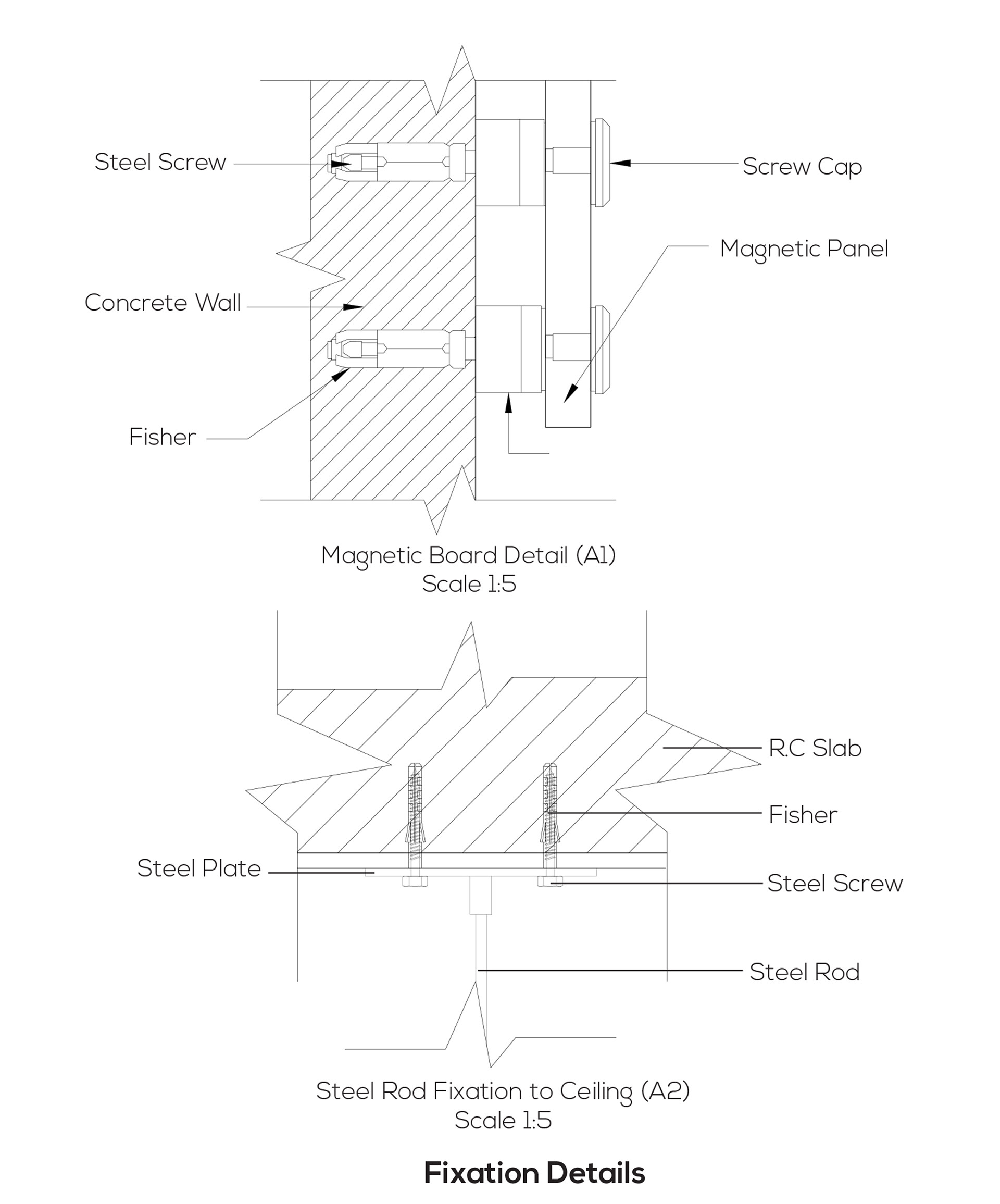 Steel Screw

Screw Cap

Magnetic Panel

Concrete Wall

Fisher

Magnetic Board Detail (A1)
Scale 1:5

R.C Slab

Fisher

Steel Plate

Steel Screw

Steel Rod

Steel Rod Fixation to Ceiling (A2)
Scale 1:5

Fixation Details