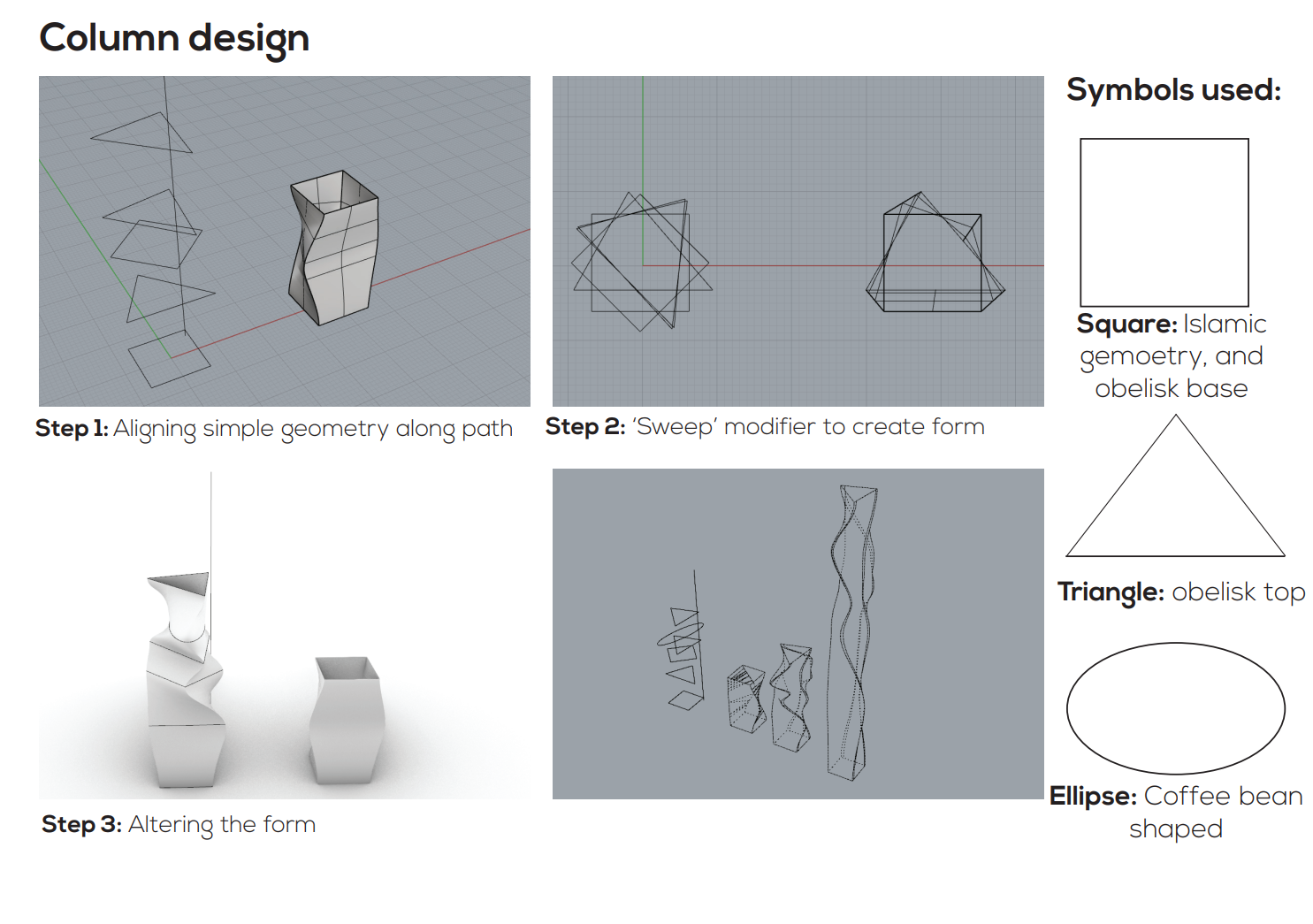 Column design

Step 1: Aligning simple geometry along path

Step 2: 'Sweep' modifier to create form

Step 3: Altering the form

Symbols used:

Square: Islamic gemoetry, and obelisk base

Triangle: obelisk top

Ellipse: Coffee bean shaped