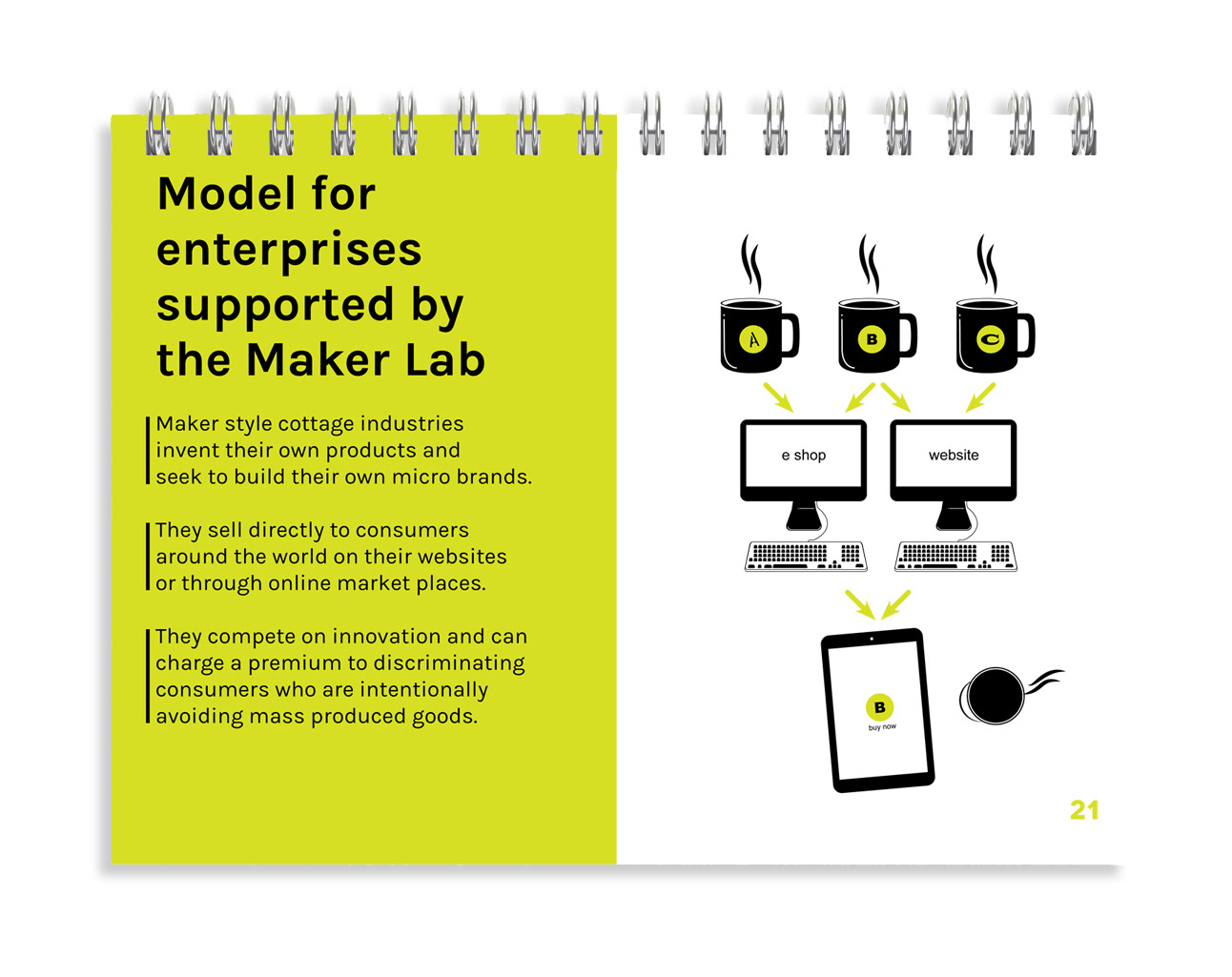 Model for enterprises supported by the Maker Lab

Maker style cottage industries invent their own products and seek to build their own micro brands.

They sell directly to consumers around the world on their websites or through online market places.

They compete on innovation and can charge a premium to discriminating consumers who are intentionally avoiding mass produced goods.

A

B

C

e shop

website

B

buy now

21