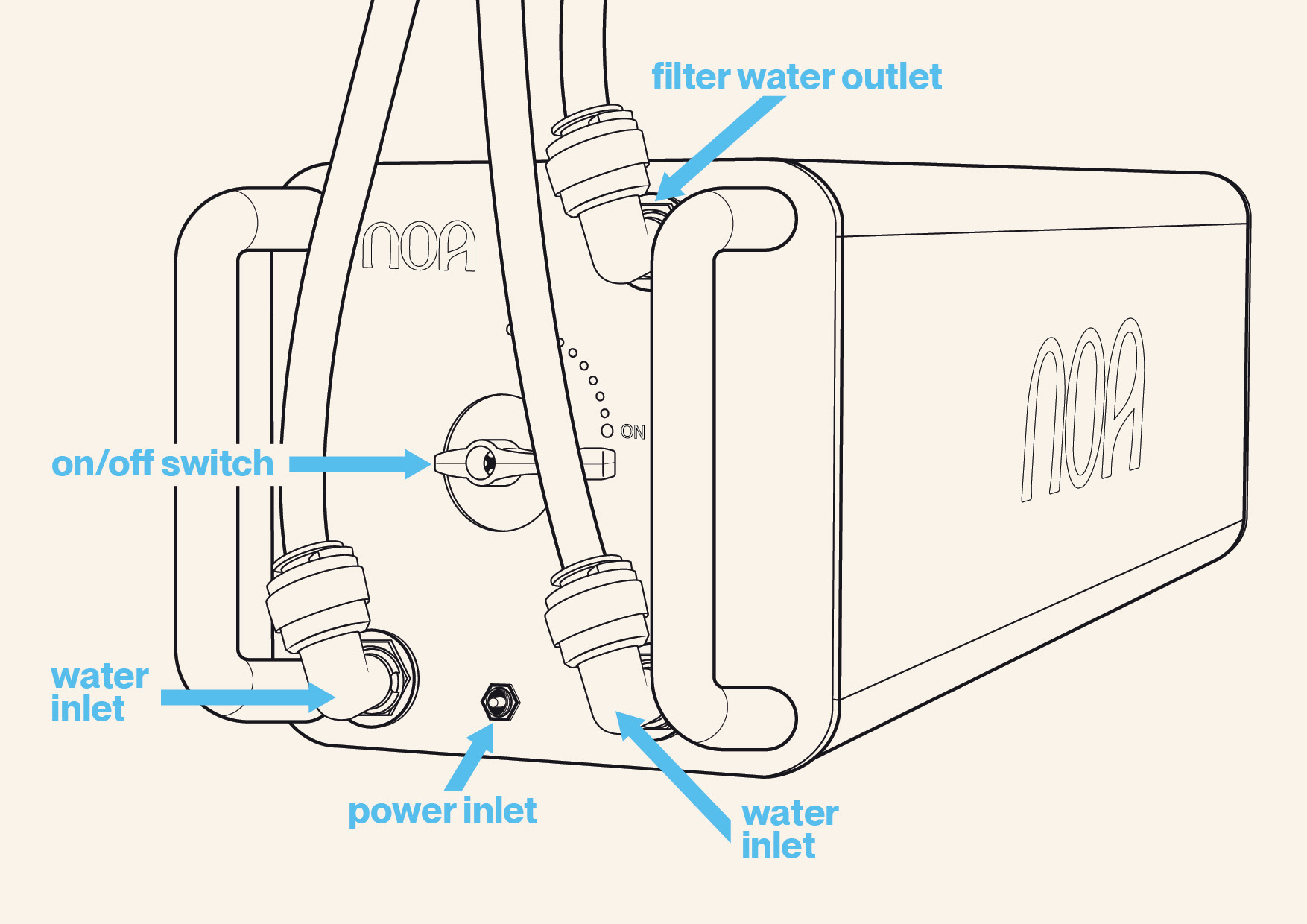 filter water outlet

noa

ON

noa

on/off switch

water inlet

power inlet

water inlet