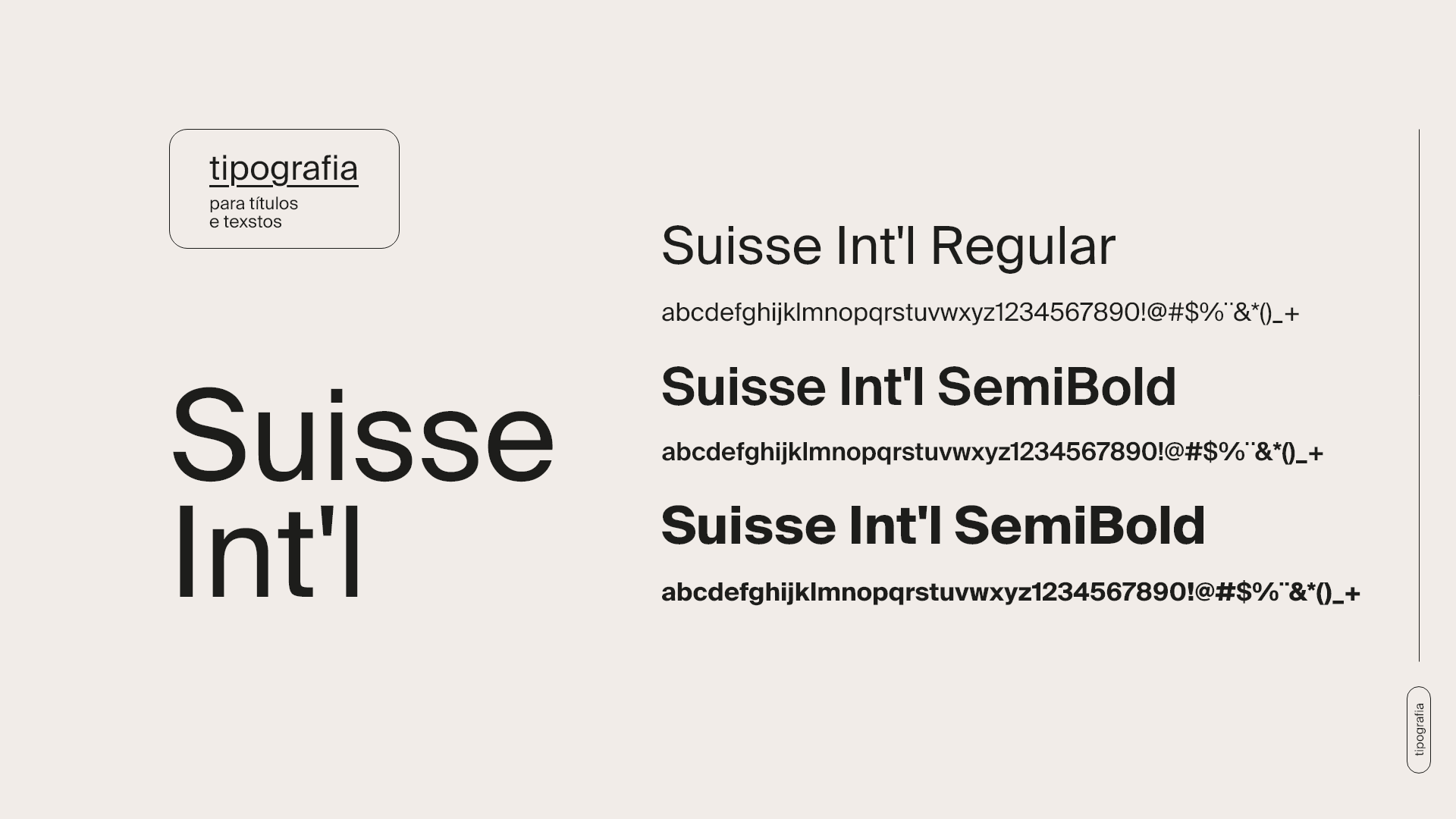 tipografia
para títulos
e texstos

Suisse
Int'l

Suisse Int'l Regular

abcdefghijklmnopqrstuvwxyz1234567890!@#$%¨&*()_+

Suisse Int'l SemiBold

abcdefghijklmnopqrstuvwxyz1234567890!@#$%¨&*()_+

Suisse Int'l SemiBold

abcdefghijklmnopqrstuvwxyz1234567890!@#$%¨&*()_+

tipografia