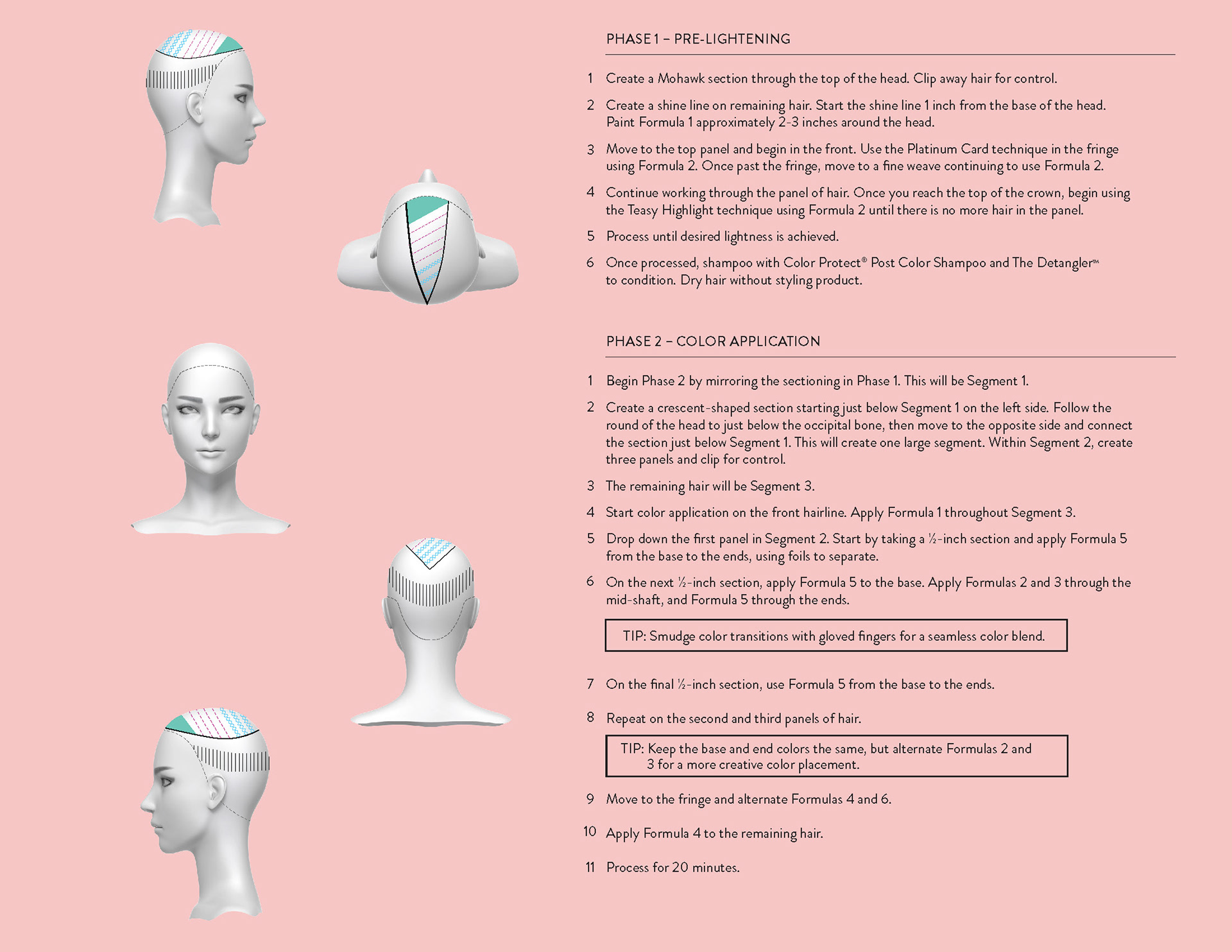 PHASE 1 – PRE-LIGHTENING

1 Create a Mohawk section through the top of the head. Clip away hair for control.

2 Create a shine line on remaining hair. Start the shine line 1 inch from the base of the head. Paint Formula 1 approximately 2-3 inches around the head.

3 Move to the top panel and begin in the front. Use the Platinum Card technique in the fringe using Formula 2. Once past the fringe, move to a fine weave continuing to use Formula 2.

4 Continue working through the panel of hair. Once you reach the top of the crown, begin using the Teasy Highlight technique using Formula 2 until there is no more hair in the panel.

5 Process until desired lightness is achieved.

6 Once processed, shampoo with Color Protect® Post Color Shampoo and The Detangler™ to condition. Dry hair without styling product.

PHASE 2 – COLOR APPLICATION

1 Begin Phase 2 by mirroring the sectioning in Phase 1. This will be Segment 1.

2 Create a crescent-shaped section starting just below Segment 1 on the left side. Follow the round of the head to just below the occipital bone, then move to the opposite side and connect the section just below Segment 1. This will create one large segment. Within Segment 2, create three panels and clip for control.

3 The remaining hair will be Segment 3.

4 Start color application on the front hairline. Apply Formula 1 throughout Segment 3.

5 Drop down the first panel in Segment 2. Start by taking a ½-inch section and apply Formula 5 from the base to the ends, using foils to separate.

6 On the next ½-inch section, apply Formula 5 to the base. Apply Formulas 2 and 3 through the mid-shaft, and Formula 5 through the ends.

TIP: Smudge color transitions with gloved fingers for a seamless color blend.

7 On the final ½-inch section, use Formula 5 from the base to the ends.

8 Repeat on the second and third panels of hair.

TIP: Keep the base and end colors the same, but alternate Formulas 2 and 3 for a more creative color placement.

9 Move to the fringe and alternate Formulas 4 and 6.

10 Apply Formula 4 to the remaining hair.

11 Process for 20 minutes.