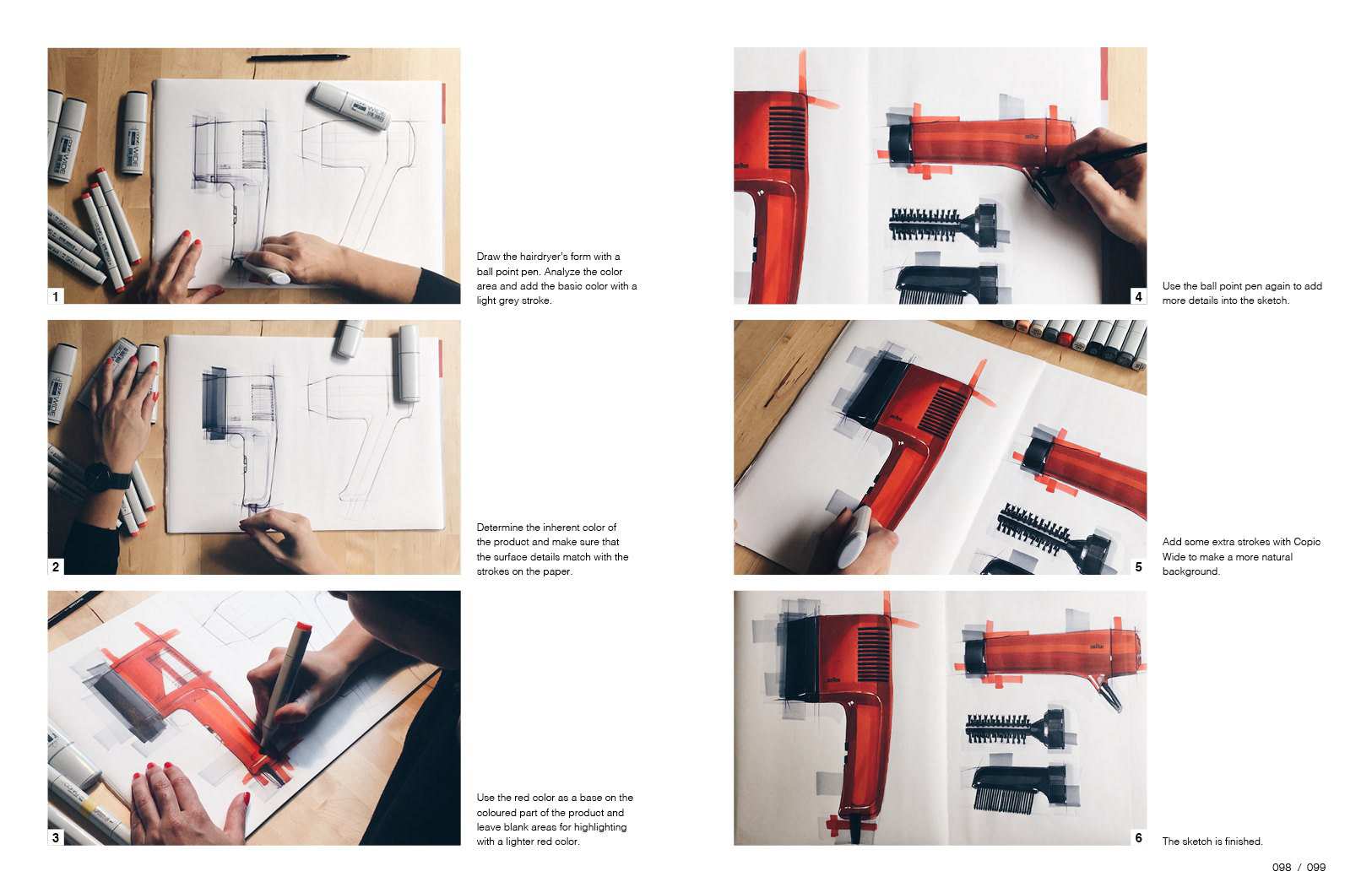 1

Draw the hairdryer's form with a ball point pen. Analyze the color area and add the basic color with a light grey stroke.

2

Determine the inherent color of the product and make sure that the surface details match with the strokes on the paper.

3

Use the red color as a base on the coloured part of the product and leave blank areas for highlighting with a lighter red color.

4

Use the ball point pen again to add more details into the sketch.

5

Add some extra strokes with Copic Wide to make a more natural background.

6

The sketch is finished.

098 / 099