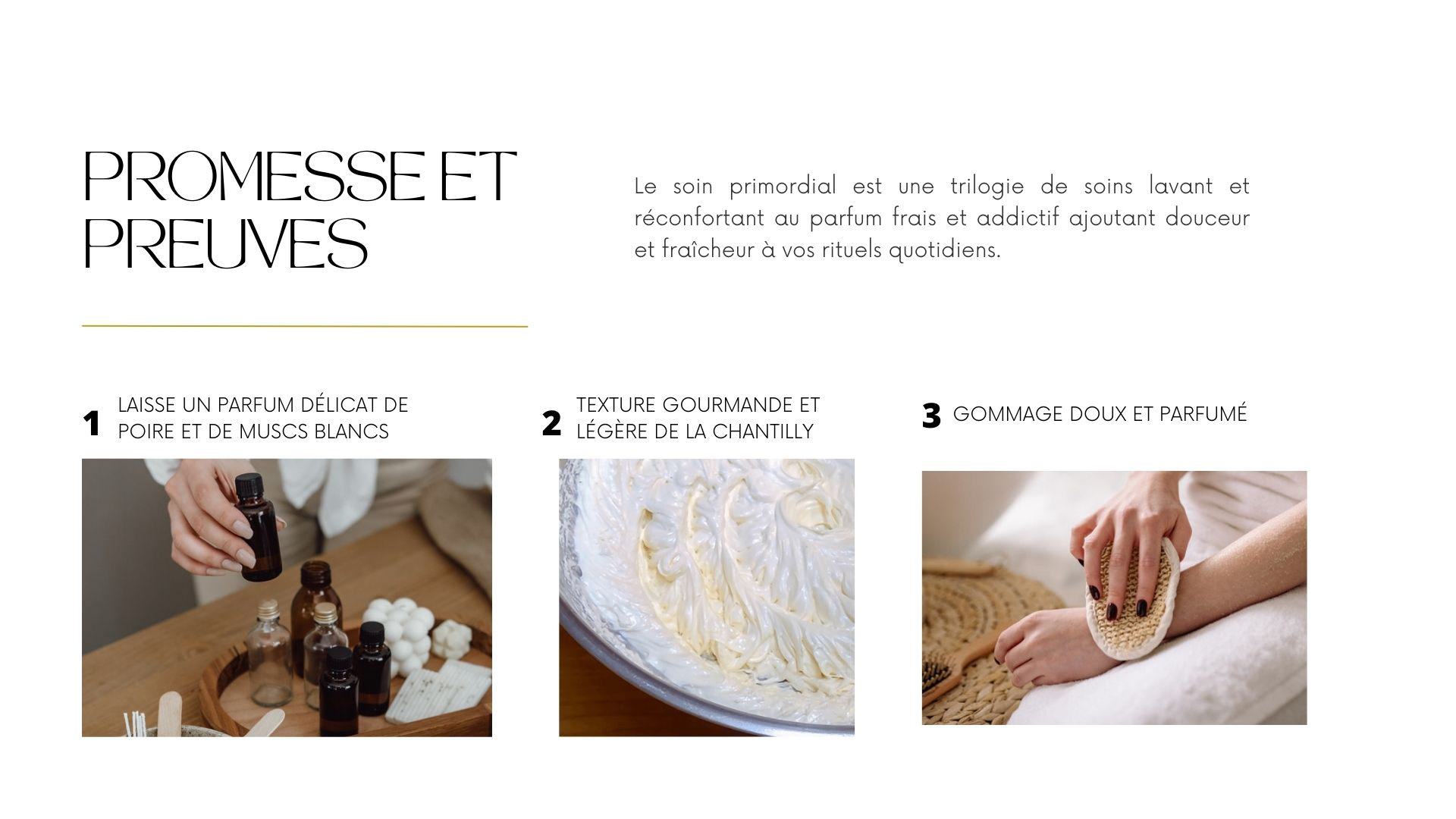 PROMESSE ET PREUVES

Le soin primordial est une trilogie de soins lavant et réconfortant au parfum frais et addictif ajoutant douceur et fraîcheur à vos rituels quotidiens.

1 LAISSE UN PARFUM DÉLICAT DE POIRE ET DE MUSCS BLANCS

2 TEXTURE GOURMANDE ET LÉGÈRE DE LA CHANTILLY

3 GOMMAGE DOUX ET PARFUMÉ