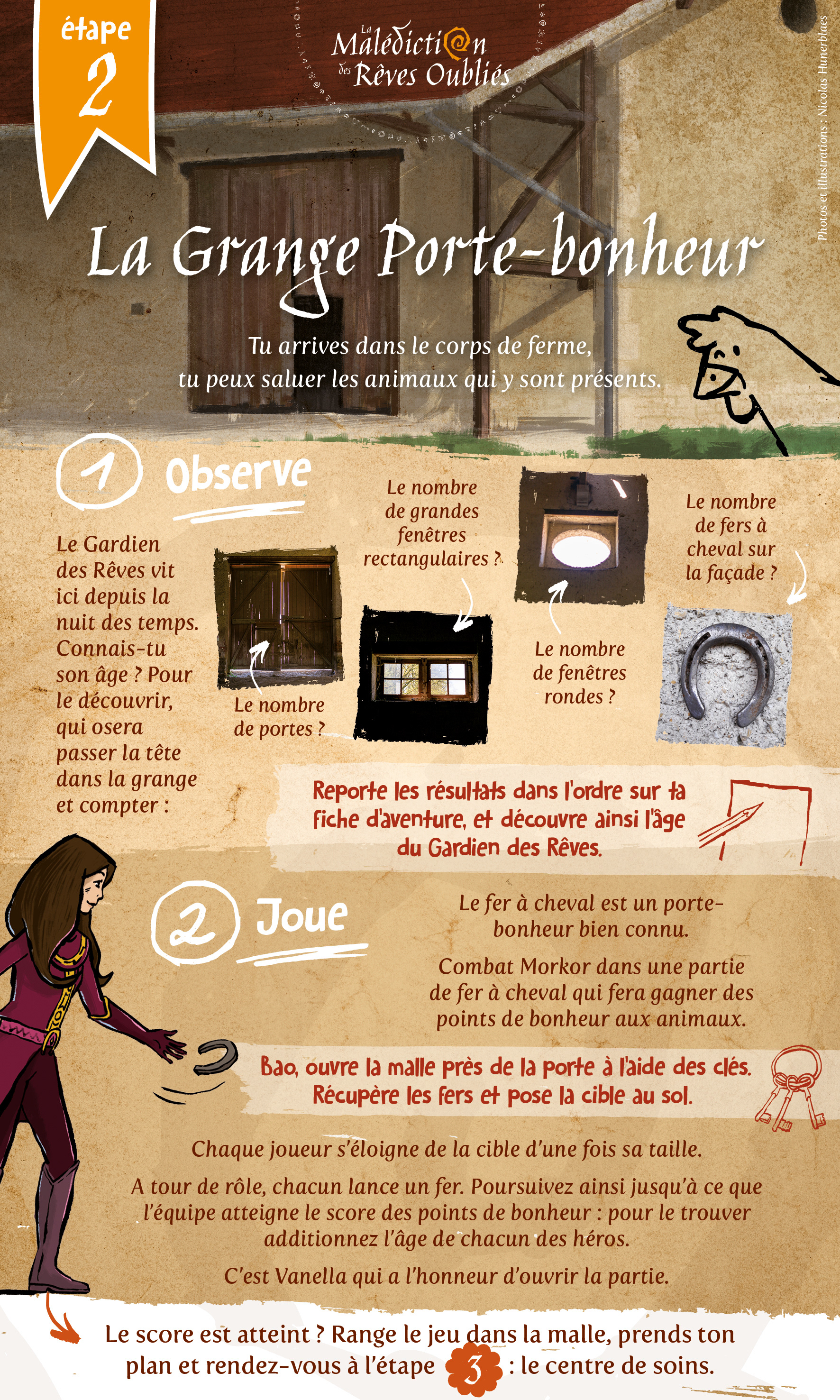 étape
2

La Malédiction des Rêves Oubliés

Photos et illustrations : Nicolas Hunerblaes

La Grange Porte-bonheur

Tu arrives dans le corps de ferme, tu peux saluer les animaux qui y sont présents.

1 Observe

Le Gardien des Rêves vit ici depuis la nuit des temps. Connais-tu son âge ? Pour le découvrir, qui osera passer la tête dans la grange et compter :

Le nombre de portes ?

Le nombre de grandes fenêtres rectangulaires ?

Le nombre de fenêtres rondes ?

Le nombre de fers à cheval sur la façade ?

Reporte les résultats dans l'ordre sur ta fiche d'aventure, et découvre ainsi l'âge du Gardien des Rêves.

2 Joue

Le fer à cheval est un porte-bonheur bien connu.

Combat Morkor dans une partie de fer à cheval qui fera gagner des points de bonheur aux animaux.

Bao, ouvre la malle près de la porte à l'aide des clés. Récupère les fers et pose la cible au sol.

Chaque joueur s'éloigne de la cible d'une fois sa taille.

A tour de rôle, chacun lance un fer. Poursuivez ainsi jusqu'à ce que l'équipe atteigne le score des points de bonheur : pour le trouver additionnez l'âge de chacun des héros.

C'est Vanella qui a l'honneur d'ouvrir la partie.

Le score est atteint ? Range le jeu dans la malle, prends ton plan et rendez-vous à l'étape 3 : le centre de soins.