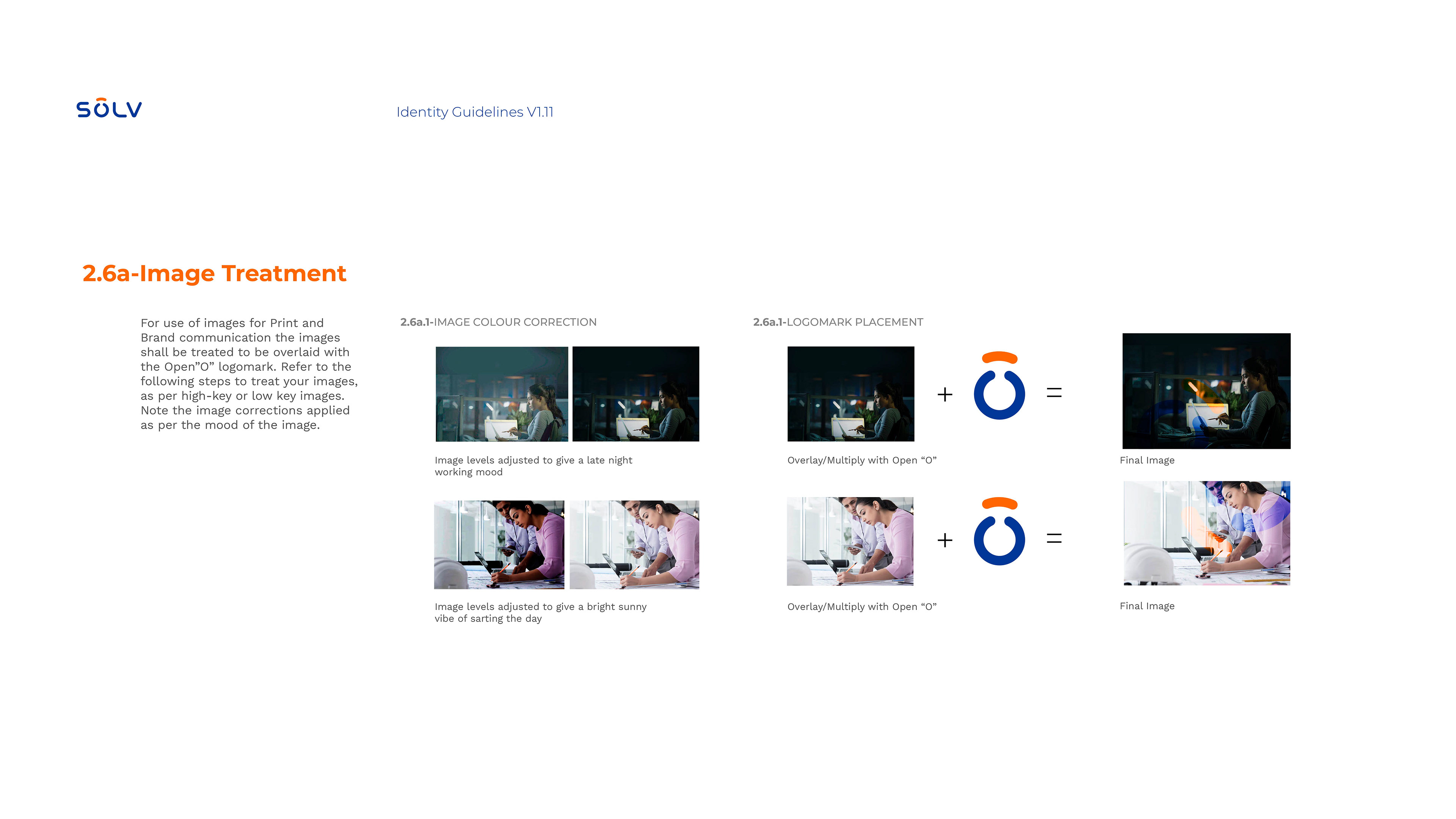 SOLV

Identity Guidelines V1.11

2.6a-Image Treatment

For use of images for Print and Brand communication the images shall be treated to be overlaid with the Open”O” logomark. Refer to the following steps to treat your images, as per high-key or low key images. Note the image corrections applied as per the mood of the image.

2.6a.1-IMAGE COLOUR CORRECTION

Image levels adjusted to give a late night working mood

Image levels adjusted to give a bright sunny vibe of sarting the day

2.6a.1-LOGOMARK PLACEMENT

+

=

Overlay/Multiply with Open “O”

Final Image

+

=

Overlay/Multiply with Open “O”

Final Image