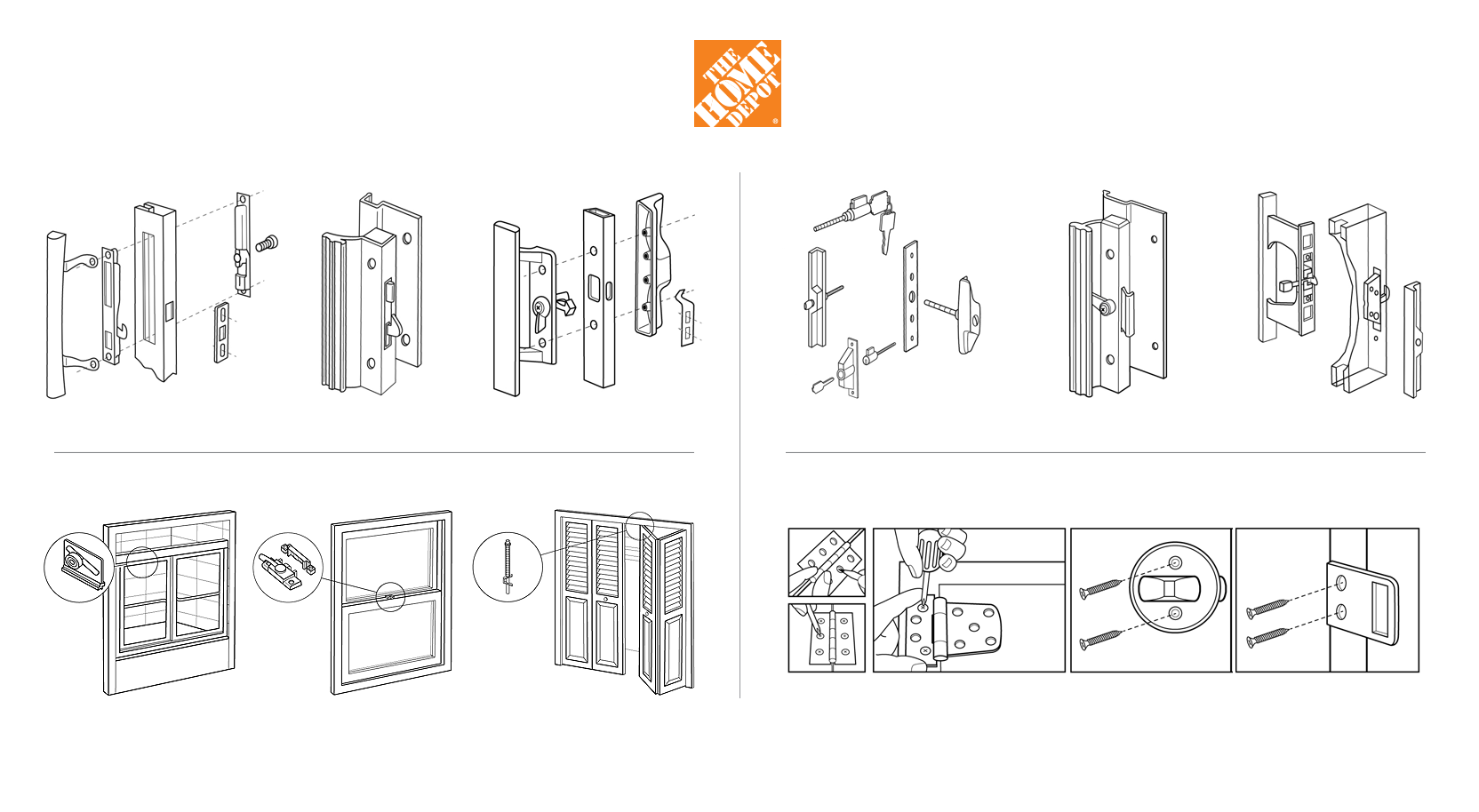 THE HOME DEPOT