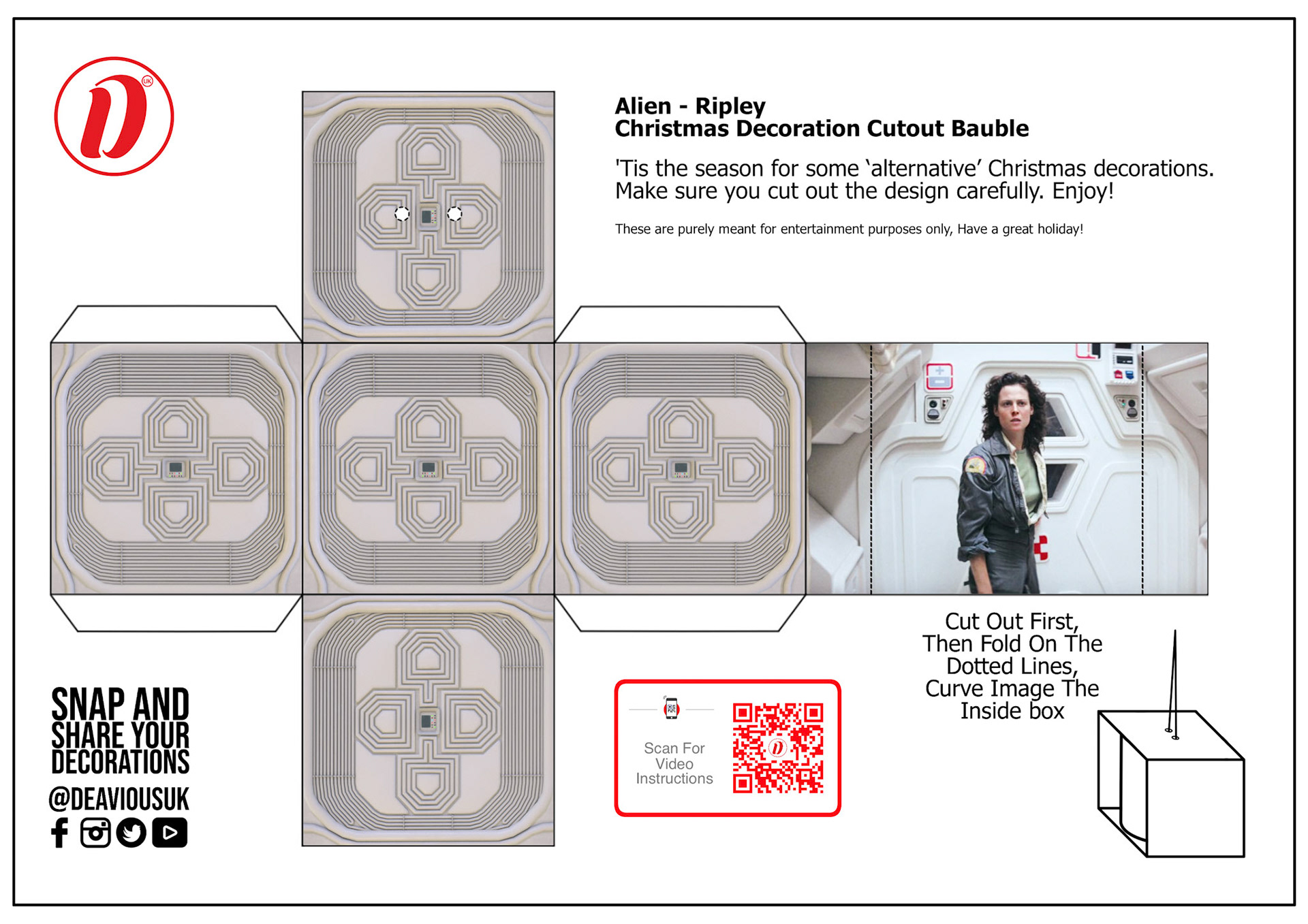 UK

Alien - Ripley
Christmas Decoration Cutout Bauble

'Tis the season for some ‘alternative’ Christmas decorations. Make sure you cut out the design carefully. Enjoy!

These are purely meant for entertainment purposes only, Have a great holiday!

Cut Out First, Then Fold On The Dotted Lines, Curve Image The Inside box

Scan For Video Instructions

SNAP AND SHARE YOUR DECORATIONS

@DEAVIOUSUK