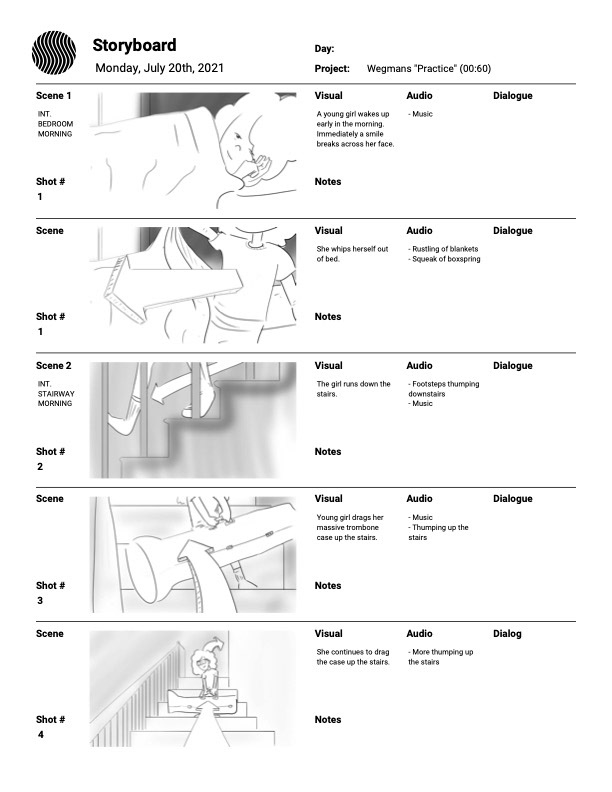 Storyboard

Monday, July 20th, 2021

Day:

Project: Wegmans "Practice" (00:60)

Scene 1

INT. BEDROOM MORNING

Shot #
1

Visual

A young girl wakes up early in the morning. Immediately a smile breaks across her face.

Audio

- Music

Dialogue

Notes

Scene

Shot #
1

Visual

She whips herself out of bed.

Audio

- Rustling of blankets
- Squeak of boxspring

Dialogue

Notes

Scene 2

INT. STAIRWAY MORNING

Shot #
2

Visual

The girl runs down the stairs.

Audio

- Footsteps thumping downstairs
- Music

Dialogue

Notes

Scene

Shot #
3

Visual

Young girl drags her massive trombone case up the stairs.

Audio

- Music
- Thumping up the stairs

Dialogue

Notes

Scene

Shot #
4

Visual

She continues to drag the case up the stairs.

Audio

- More thumping up the stairs

Dialog

Notes