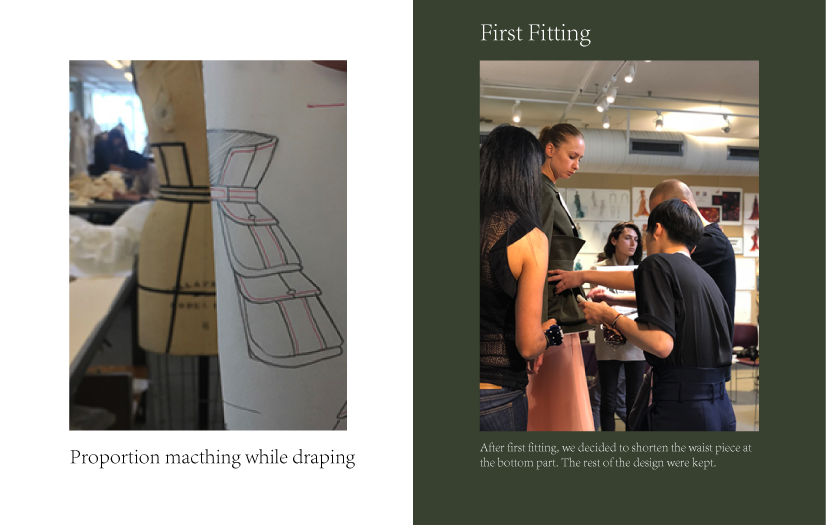 Proportion macthing while draping

First Fitting

After first fitting, we decided to shorten the waist piece at the bottom part. The rest of the design were kept.