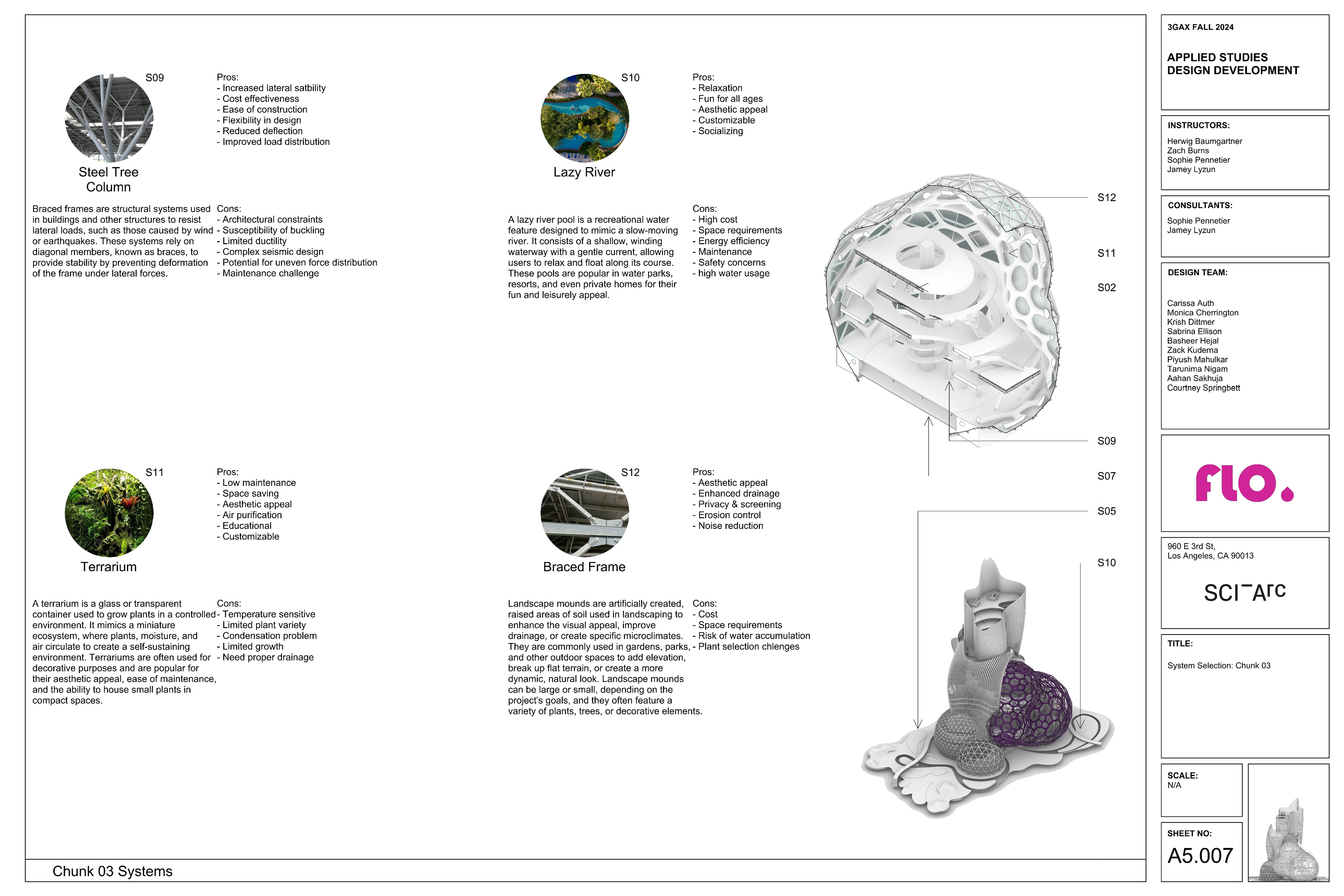 S09

Steel Tree Column

Pros:
- Increased lateral satbility
- Cost effectiveness
- Ease of construction
- Flexibility in design
- Reduced deflection
- Improved load distribution

Braced frames are structural systems used in buildings and other structures to resist lateral loads, such as those caused by wind or earthquakes. These systems rely on diagonal members, known as braces, to provide stability by preventing deformation of the frame under lateral forces.

Cons:
- Architectural constraints
- Susceptibility of buckling
- Limited ductility
- Complex seismic design
- Potential for uneven force distribution
- Maintenance challenge

S10

Lazy River

Pros:
- Relaxation
- Fun for all ages
- Aesthetic appeal
- Customizable
- Socializing

A lazy river pool is a recreational water feature designed to mimic a slow-moving river. It consists of a shallow, winding waterway with a gentle current, allowing users to relax and float along its course. These pools are popular in water parks, resorts, and even private homes for their fun and leisurely appeal.

Cons:
- High cost
- Space requirements
- Energy efficiency
- Maintenance
- Safety concerns
- high water usage

S11

Terrarium

Pros:
- Low maintenance
- Space saving
- Aesthetic appeal
- Air purification
- Educational
- Customizable

A terrarium is a glass or transparent container used to grow plants in a controlled environment. It mimics a miniature ecosystem, where plants, moisture, and air circulate to create a self-sustaining environment. Terrariums are often used for decorative purposes and are popular for their aesthetic appeal, ease of maintenance, and the ability to house small plants in compact spaces.

Cons:
- Temperature sensitive
- Limited plant variety
- Condensation problem
- Limited growth
- Need proper drainage

S12

Braced Frame

Pros:
- Aesthetic appeal
- Enhanced drainage
- Privacy & screening
- Erosion control
- Noise reduction

Landscape mounds are artificially created, raised areas of soil used in landscaping to enhance the visual appeal, improve drainage, or create specific microclimates. They are commonly used in gardens, parks, and other outdoor spaces to add elevation, break up flat terrain, or create a more dynamic, natural look. Landscape mounds can be large or small, depending on the project's goals, and they often feature a variety of plants, trees, or decorative elements.

Cons:
- Cost
- Space requirements
- Risk of water accumulation
- Plant selection chlenges

S12
S11
S02
S09
S07
S05
S10

Chunk 03 Systems

3GAX FALL 2024

APPLIED STUDIES
DESIGN DEVELOPMENT

INSTRUCTORS:
Herwig Baumgartner
Zach Burns
Sophie Pennetier
Jamey Lyzun

CONSULTANTS:
Sophie Pennetier
Jamey Lyzun

DESIGN TEAM:
Carissa Auth
Monica Cherrington
Krish Dittmer
Sabrina Ellison
Basheer Hejal
Zack Kuderna
Piyush Mahulkar
Tarunima Nigam
Aahan Sakhuja
Courtney Springbett

flo.

960 E 3rd St,
Los Angeles, CA 90013

SCI-Arc

TITLE:
System Selection: Chunk 03

SCALE:
N/A

SHEET NO:
A5.007