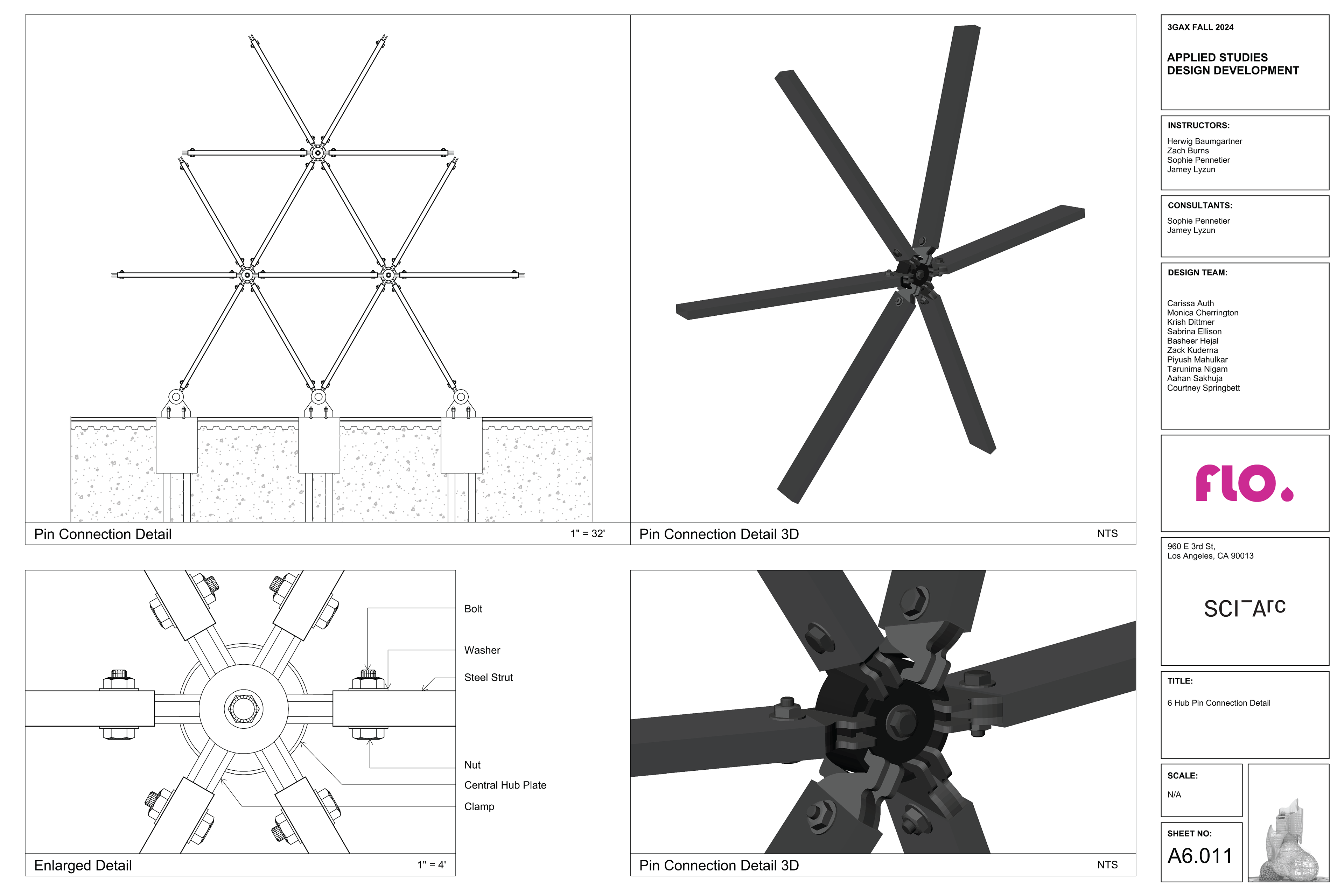 Pin Connection Detail 1" = 32'

Pin Connection Detail 3D NTS

Bolt

Washer

Steel Strut

Nut

Central Hub Plate

Clamp

Enlarged Detail 1" = 4'

Pin Connection Detail 3D NTS

3GAX FALL 2024

APPLIED STUDIES
DESIGN DEVELOPMENT

INSTRUCTORS:

Herwig Baumgartner
Zach Burns
Sophie Pennetier
Jamey Lyzun

CONSULTANTS:

Sophie Pennetier
Jamey Lyzun

DESIGN TEAM:

Carissa Auth
Monica Cherrington
Krish Dittmer
Sabrina Ellison
Basheer Hejal
Zack Kuderna
Piyush Mahulkar
Tarunima Nigam
Aahan Sakhuja
Courtney Springbett

flo.

960 E 3rd St,
Los Angeles, CA 90013

SCI-Arc

TITLE:

6 Hub Pin Connection Detail

SCALE:

N/A

SHEET NO:

A6.011