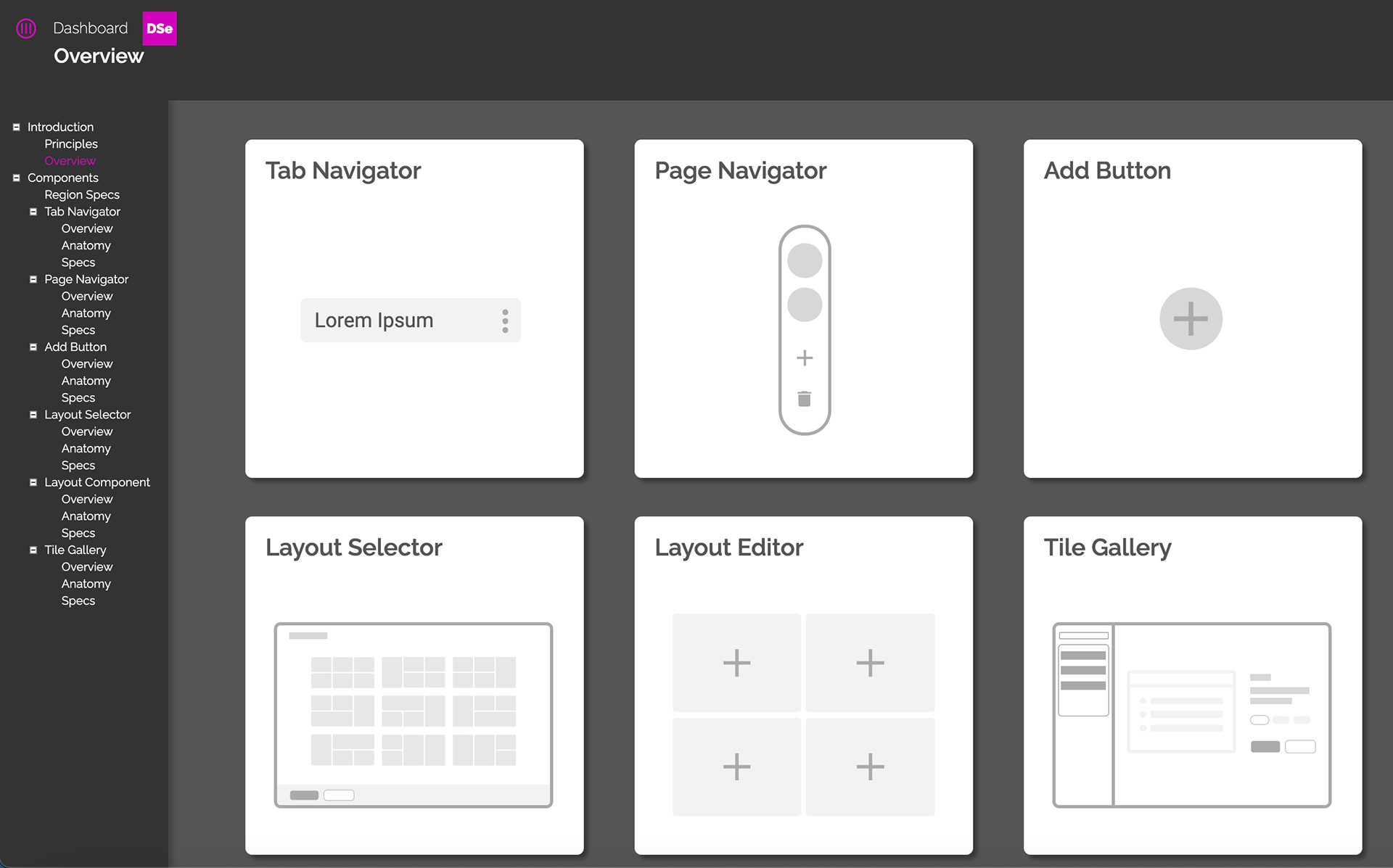 Dashboard DSe
Overview

Introduction
Principles
Overview
Components
Region Specs
Tab Navigator
Overview
Anatomy
Specs
Page Navigator
Overview
Anatomy
Specs
Add Button
Overview
Anatomy
Specs
Layout Selector
Overview
Anatomy
Specs
Layout Component
Overview
Anatomy
Specs
Tile Gallery
Overview
Anatomy
Specs

Tab Navigator

Lorem Ipsum

Page Navigator

Add Button

Layout Selector

Layout Editor

Tile Gallery