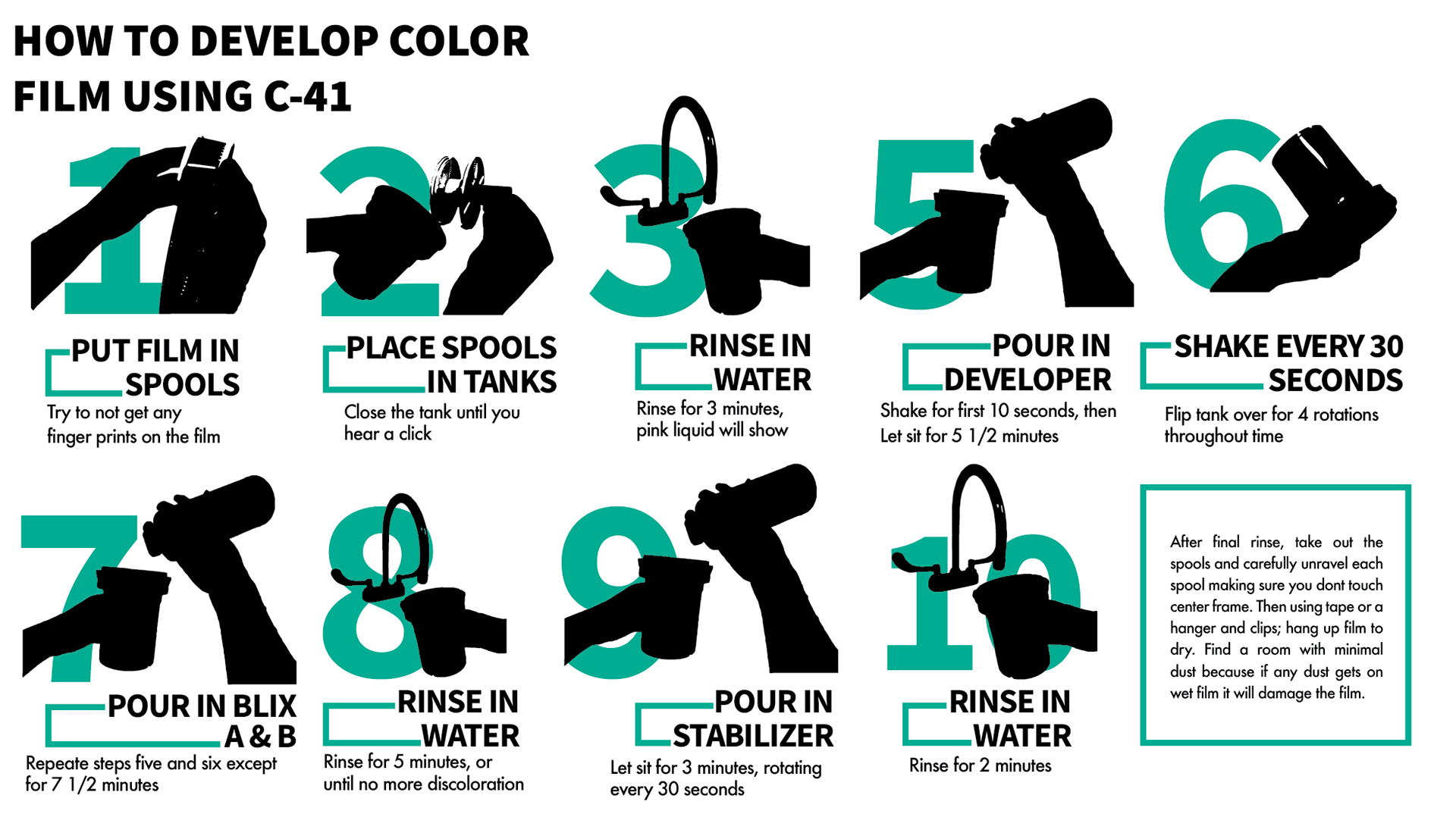 HOW TO DEVELOP COLOR FILM USING C-41

1

PUT FILM IN SPOOLS

Try to not get any finger prints on the film

2

PLACE SPOOLS IN TANKS

Close the tank until you hear a click

3

RINSE IN WATER

Rinse for 3 minutes, pink liquid will show

5

POUR IN DEVELOPER

Shake for first 10 seconds, then Let sit for 5 1/2 minutes

6

SHAKE EVERY 30 SECONDS

Flip tank over for 4 rotations throughout time

7

POUR IN BLIX A & B

Repeate steps five and six except for 7 1/2 minutes

8

RINSE IN WATER

Rinse for 5 minutes, or until no more discoloration

9

POUR IN STABILIZER

Let sit for 3 minutes, rotating every 30 seconds

10

RINSE IN WATER

Rinse for 2 minutes

After final rinse, take out the spools and carefully unravel each spool making sure you dont touch center frame. Then using tape or a hanger and clips; hang up film to dry. Find a room with minimal dust because if any dust gets on wet film it will damage the film.