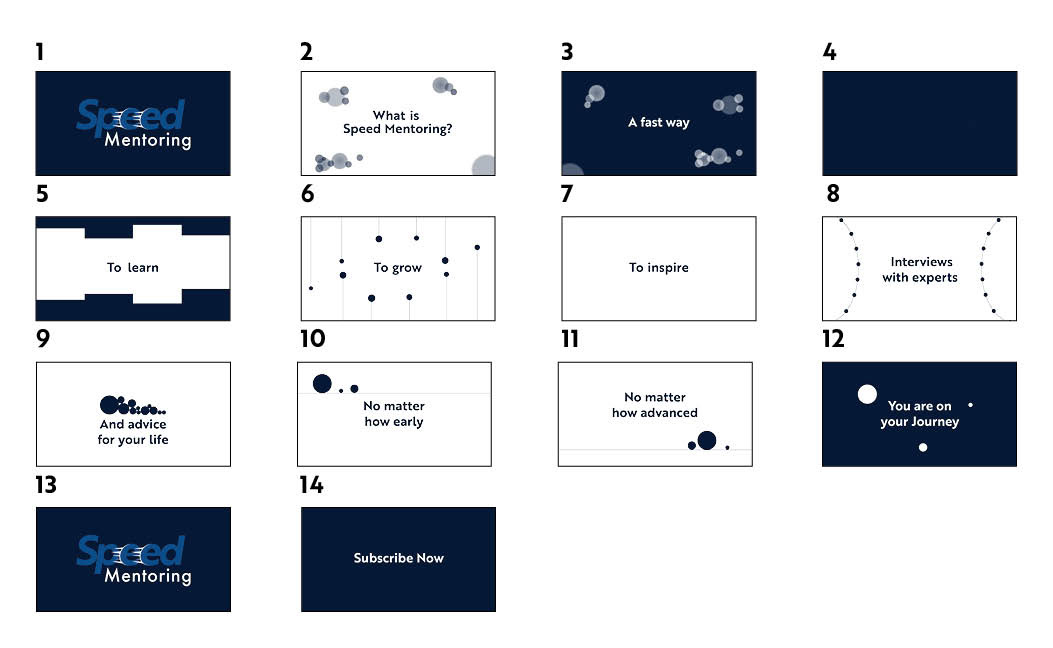 1

Speed
Mentoring

2

What is
Speed Mentoring?

3

A fast way

4

5

To learn

6

To grow

7

To inspire

8

Interviews
with experts

9

And advice
for your life

10

No matter
how early

11

No matter
how advanced

12

You are on
your Journey

13

Speed
Mentoring

14

Subscribe Now