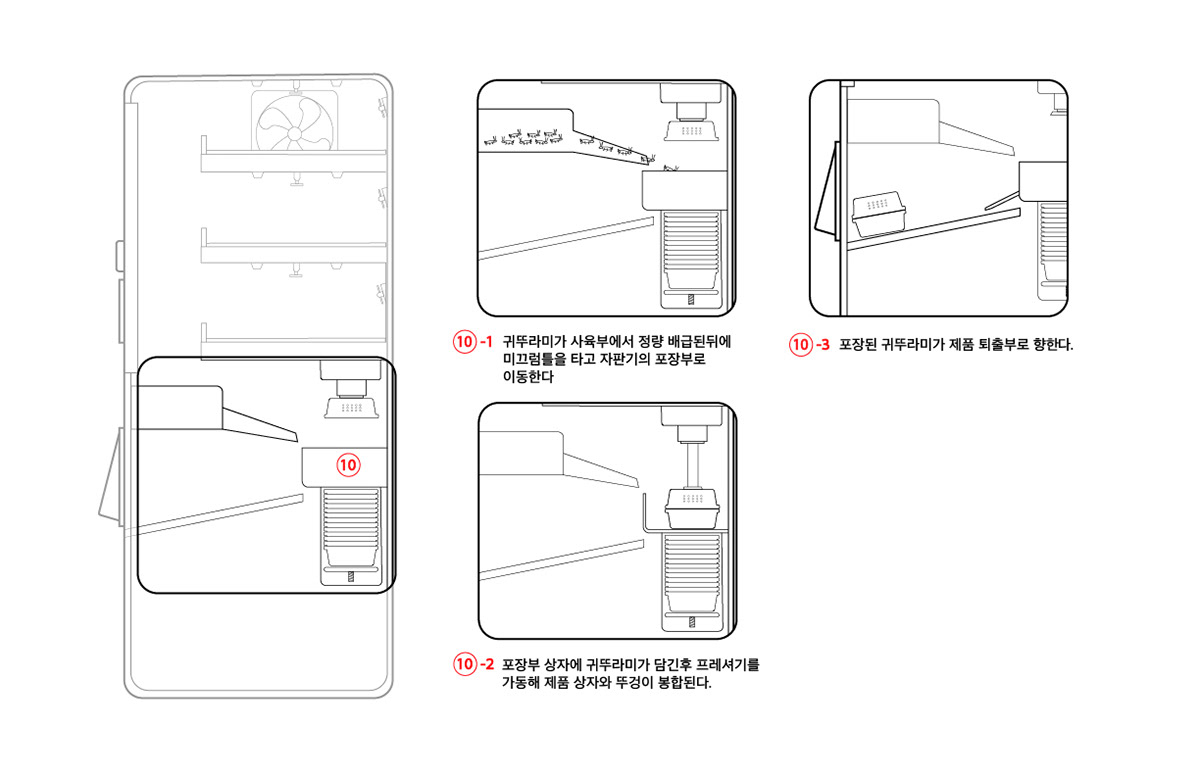 ⑩

⑩-1 귀뚜라미가 사육부에서 정량 배급된뒤에 미끄럼틀을 타고 자판기의 포장부로 이동한다

⑩-2 포장부 상자에 귀뚜라미가 담긴후 프레셔기를 가동해 제품 상자와 뚜겅이 봉합된다.

⑩-3 포장된 귀뚜라미가 제품 퇴출부로 향한다.