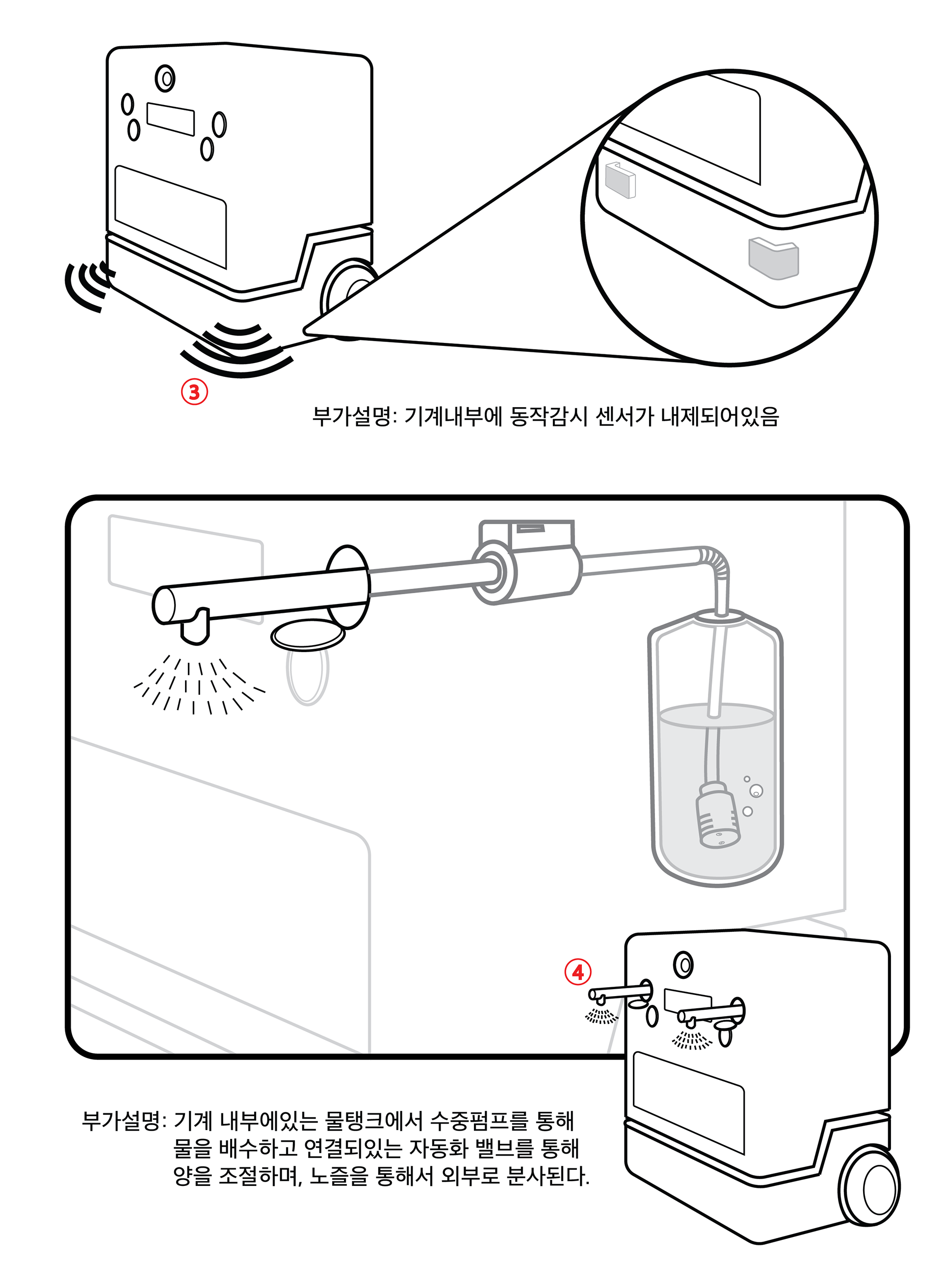 ③

부가설명: 기계내부에 동작감시 센서가 내제되어있음

④

부가설명: 기계 내부에있는 물탱크에서 수중펌프를 통해 물을 배수하고 연결되있는 자동화 밸브를 통해 양을 조절하며, 노즐을 통해서 외부로 분사된다.