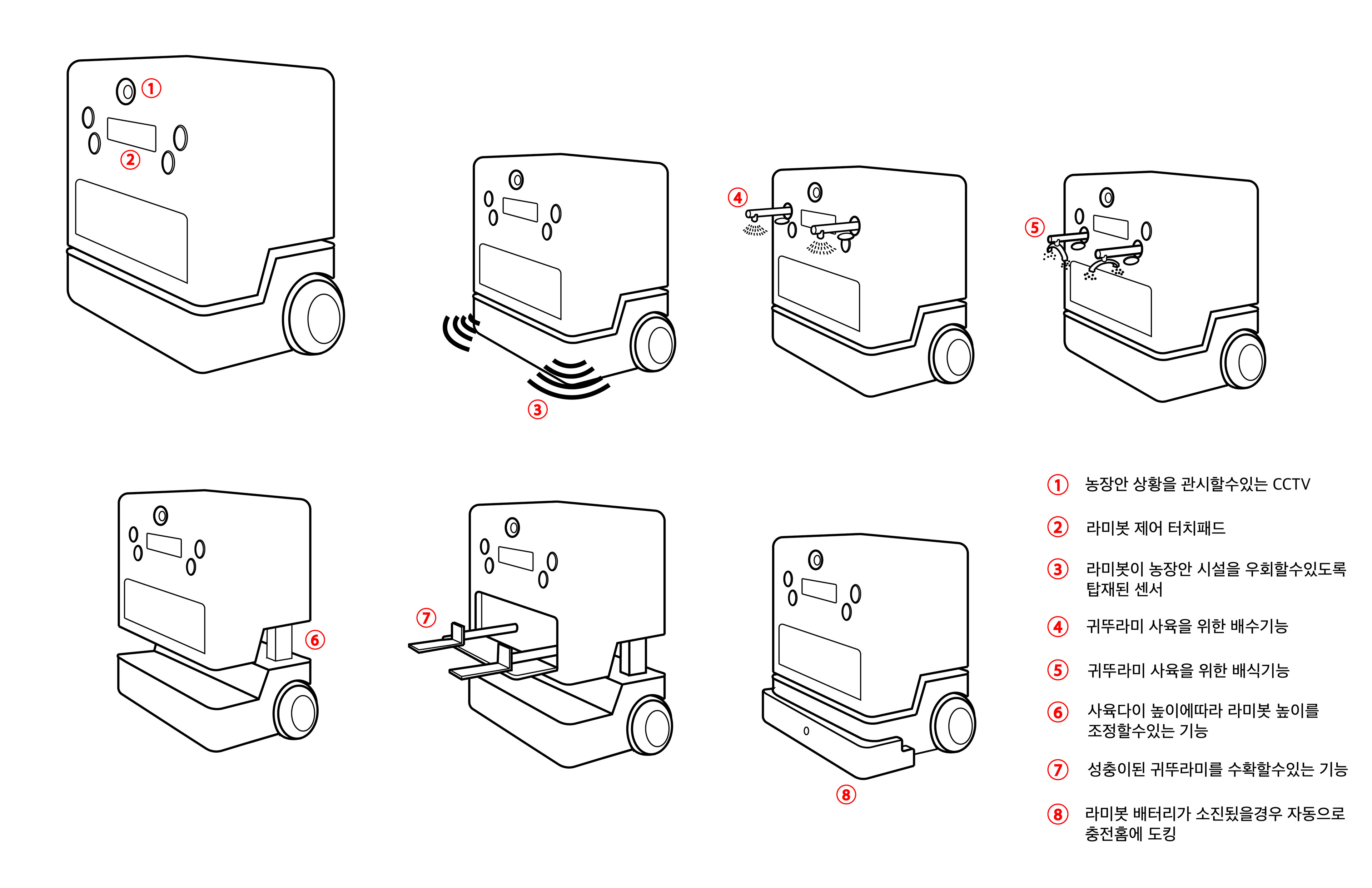 ①
②
③
④
⑤
⑥
⑦
⑧

① 농장안 상황을 관시할수있는 CCTV

② 라미봇 제어 터치패드

③ 라미봇이 농장안 시설을 우회할수있도록 탑재된 센서

④ 귀뚜라미 사육을 위한 배수기능

⑤ 귀뚜라미 사육을 위한 배식기능

⑥ 사육다이 높이에따라 라미봇 높이를 조정할수있는 기능

⑦ 성충이된 귀뚜라미를 수확할수있는 기능

⑧ 라미봇 배터리가 소진됬을경우 자동으로 충전홈에 도킹