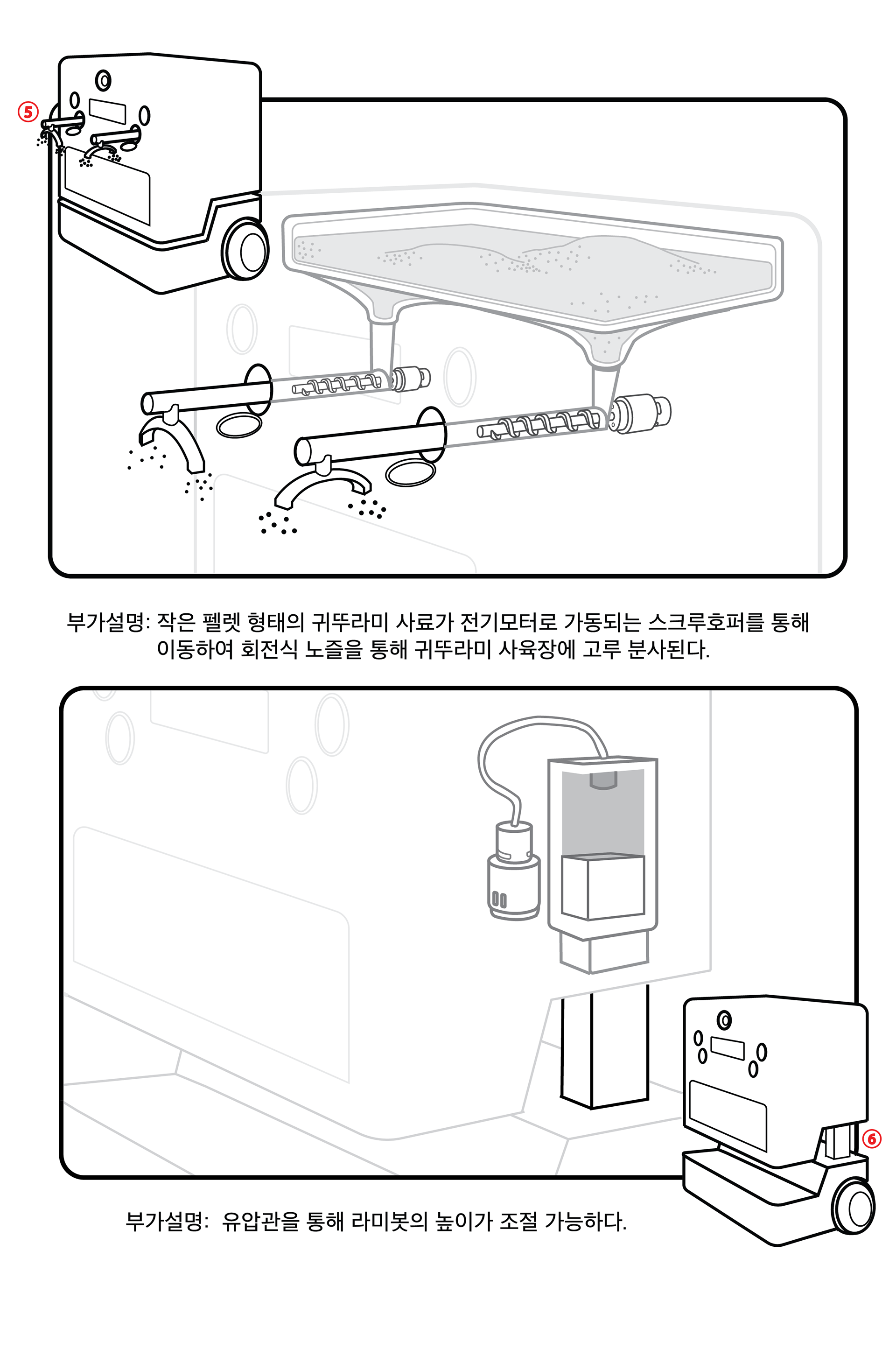 ⑤

부가설명: 작은 펠렛 형태의 귀뚜라미 사료가 전기모터로 가동되는 스크루호퍼를 통해 이동하여 회전식 노즐을 통해 귀뚜라미 사육장에 고루 분사된다.

⑥

부가설명: 유압관을 통해 라미봇의 높이가 조절 가능하다.