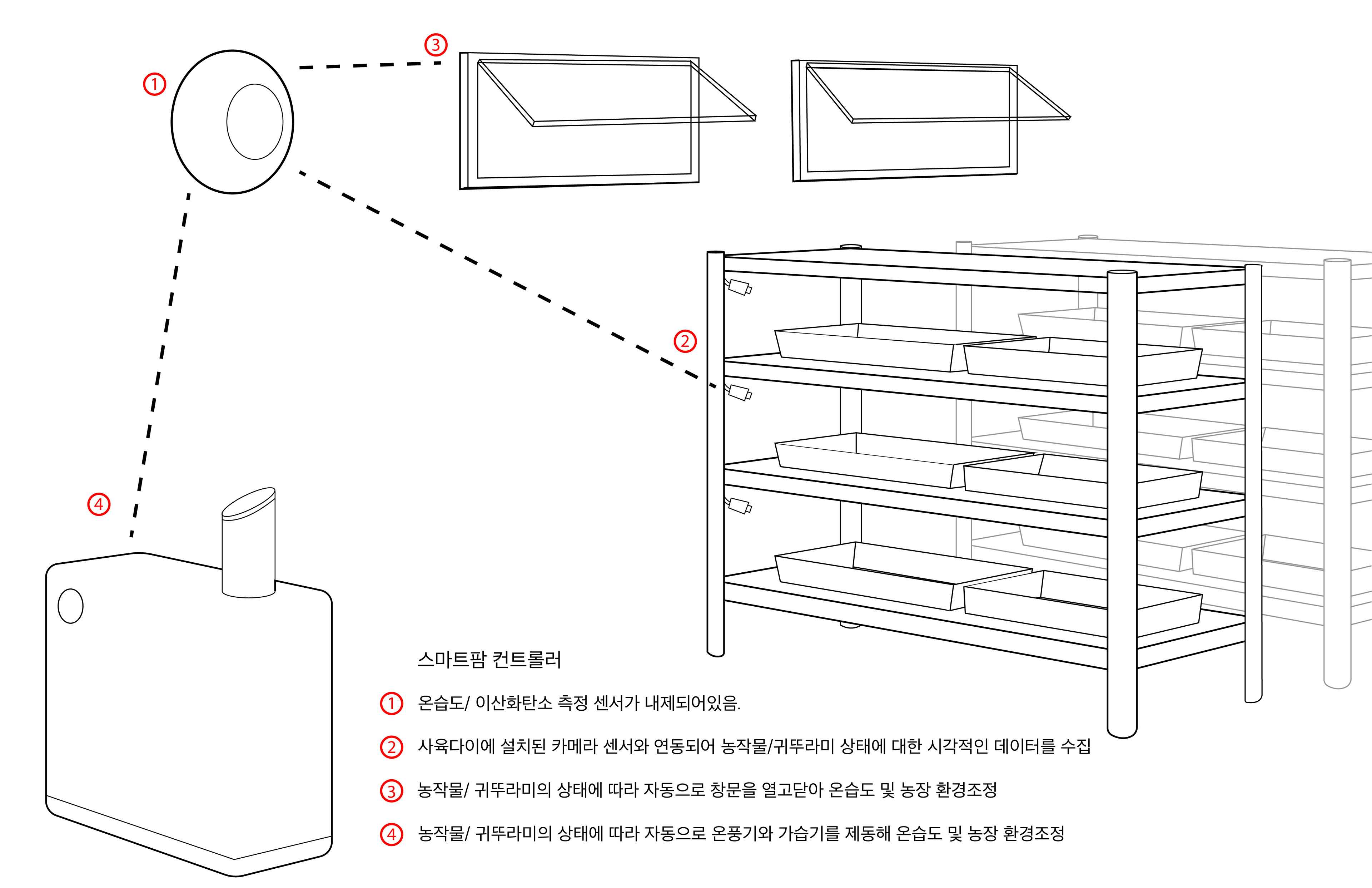 ③

①

②

④

스마트팜 컨트롤러

① 온습도/ 이산화탄소 측정 센서가 내제되어있음.

② 사육다이에 설치된 카메라 센서와 연동되어 농작물/귀뚜라미 상태에 대한 시각적인 데이터를 수집

③ 농작물/ 귀뚜라미의 상태에 따라 자동으로 창문을 열고닫아 온습도 및 농장 환경조정

④ 농작물/ 귀뚜라미의 상태에 따라 자동으로 온풍기와 가습기를 제동해 온습도 및 농장 환경조정