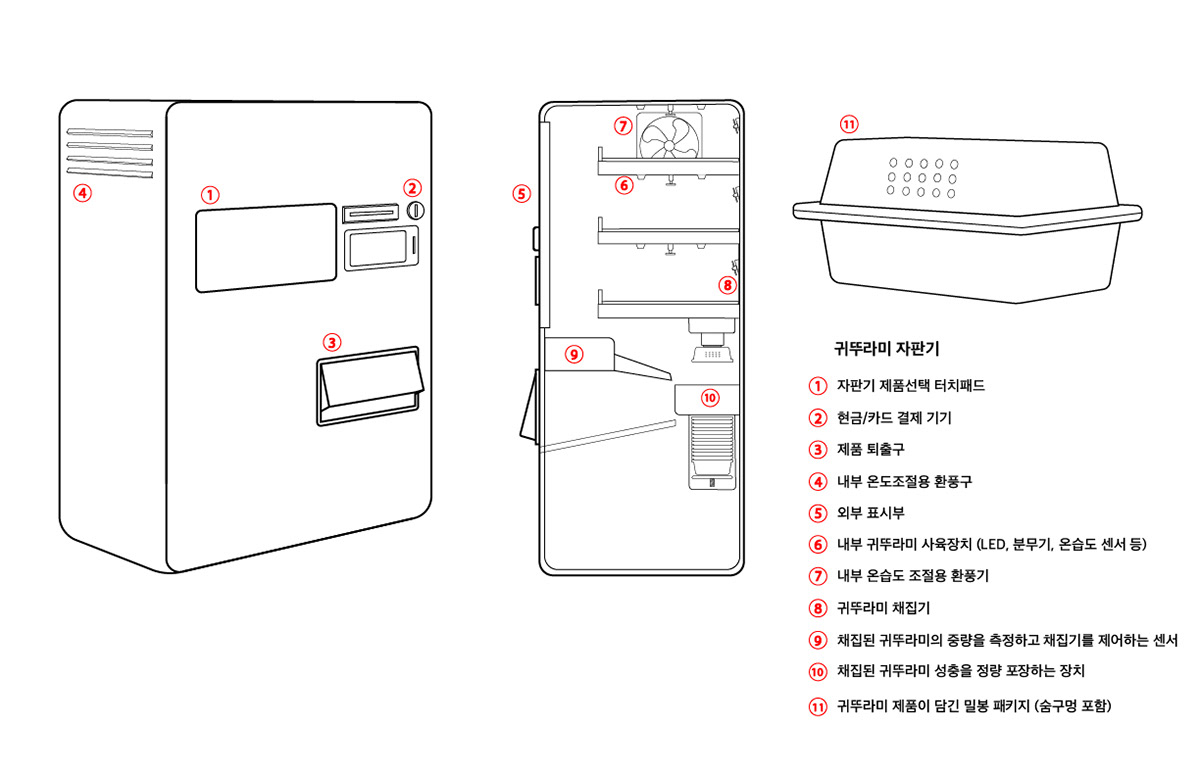 ④ ① ② ③

⑤ ⑦ ⑥ ⑧ ⑨ ⑩

⑪

귀뚜라미 자판기

① 자판기 제품선택 터치패드

② 현금/카드 결제 기기

③ 제품 퇴출구

④ 내부 온도조절용 환풍구

⑤ 외부 표시부

⑥ 내부 귀뚜라미 사육장치 (LED, 분무기, 온습도 센서 등)

⑦ 내부 온습도 조절용 환풍기

⑧ 귀뚜라미 채집기

⑨ 채집된 귀뚜라미의 중량을 측정하고 채집기를 제어하는 센서

⑩ 채집된 귀뚜라미 성충을 정량 포장하는 장치

⑪ 귀뚜라미 제품이 담긴 밀봉 패키지 (숨구멍 포함)