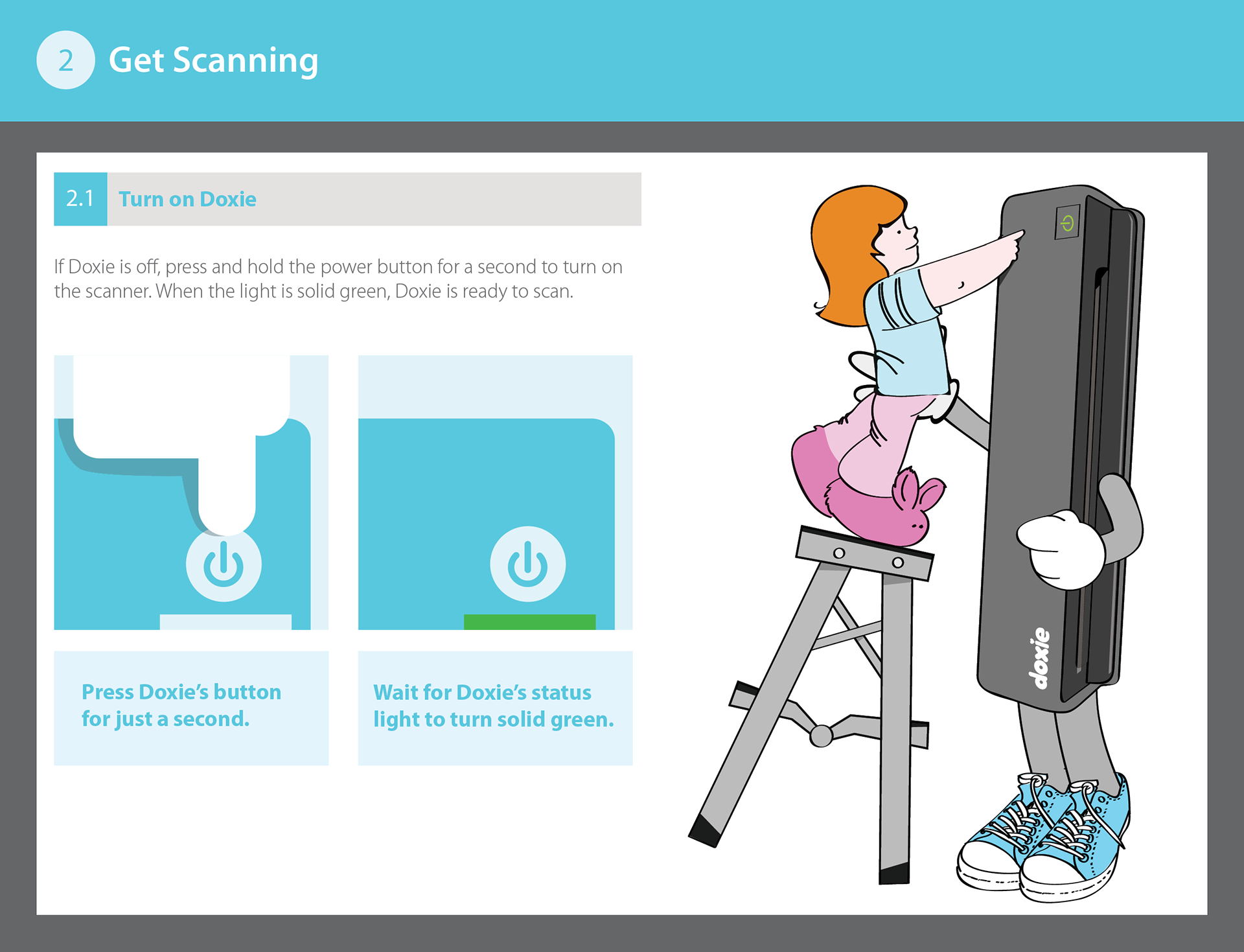 2 Get Scanning

2.1 Turn on Doxie

If Doxie is off, press and hold the power button for a second to turn on the scanner. When the light is solid green, Doxie is ready to scan.

Press Doxie's button for just a second.

Wait for Doxie's status light to turn solid green.

doxie