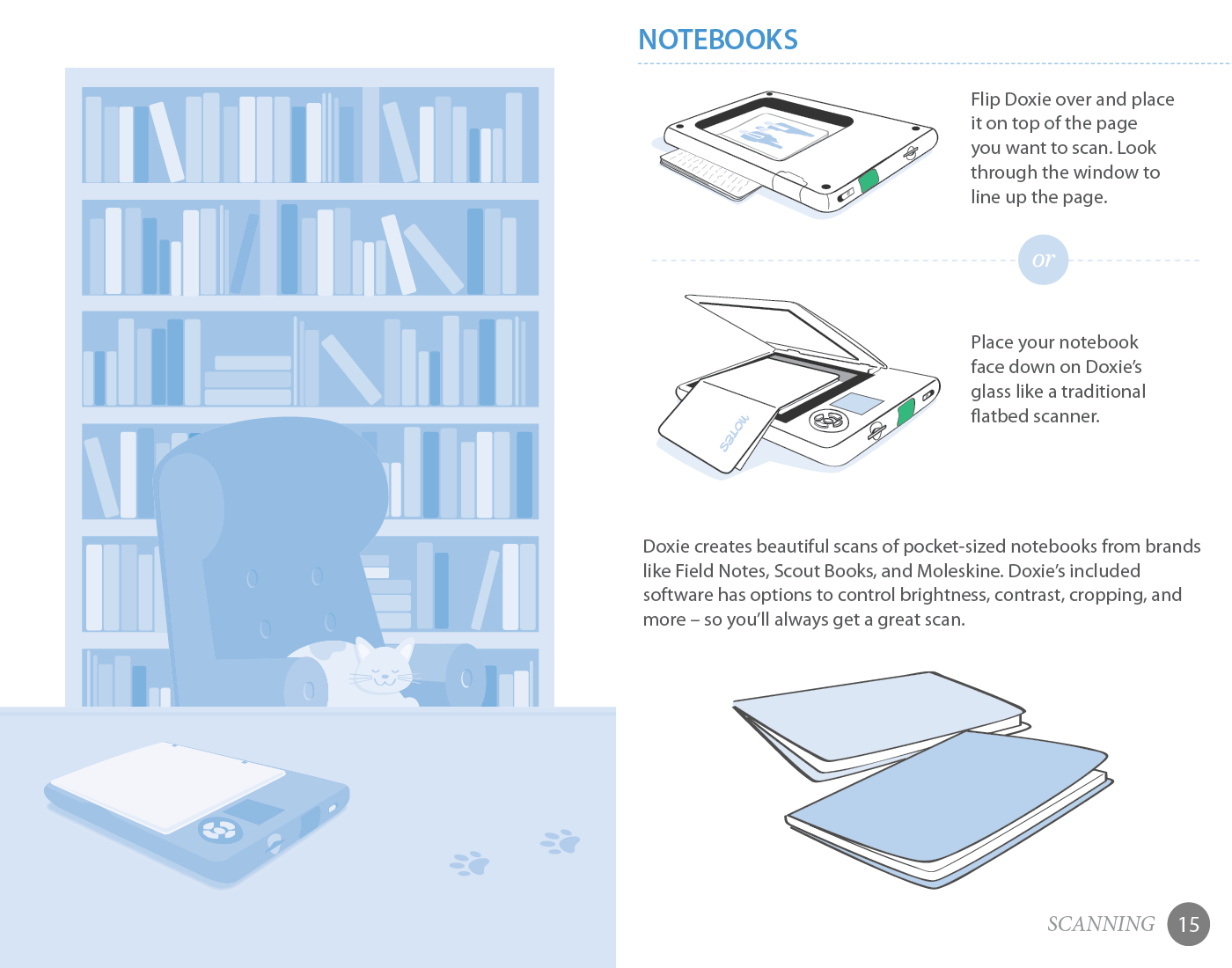 NOTEBOOKS

Flip Doxie over and place it on top of the page you want to scan. Look through the window to line up the page.

or

NOTES

Place your notebook face down on Doxie's glass like a traditional flatbed scanner.

Doxie creates beautiful scans of pocket-sized notebooks from brands like Field Notes, Scout Books, and Moleskine. Doxie's included software has options to control brightness, contrast, cropping, and more – so you'll always get a great scan.

SCANNING 15