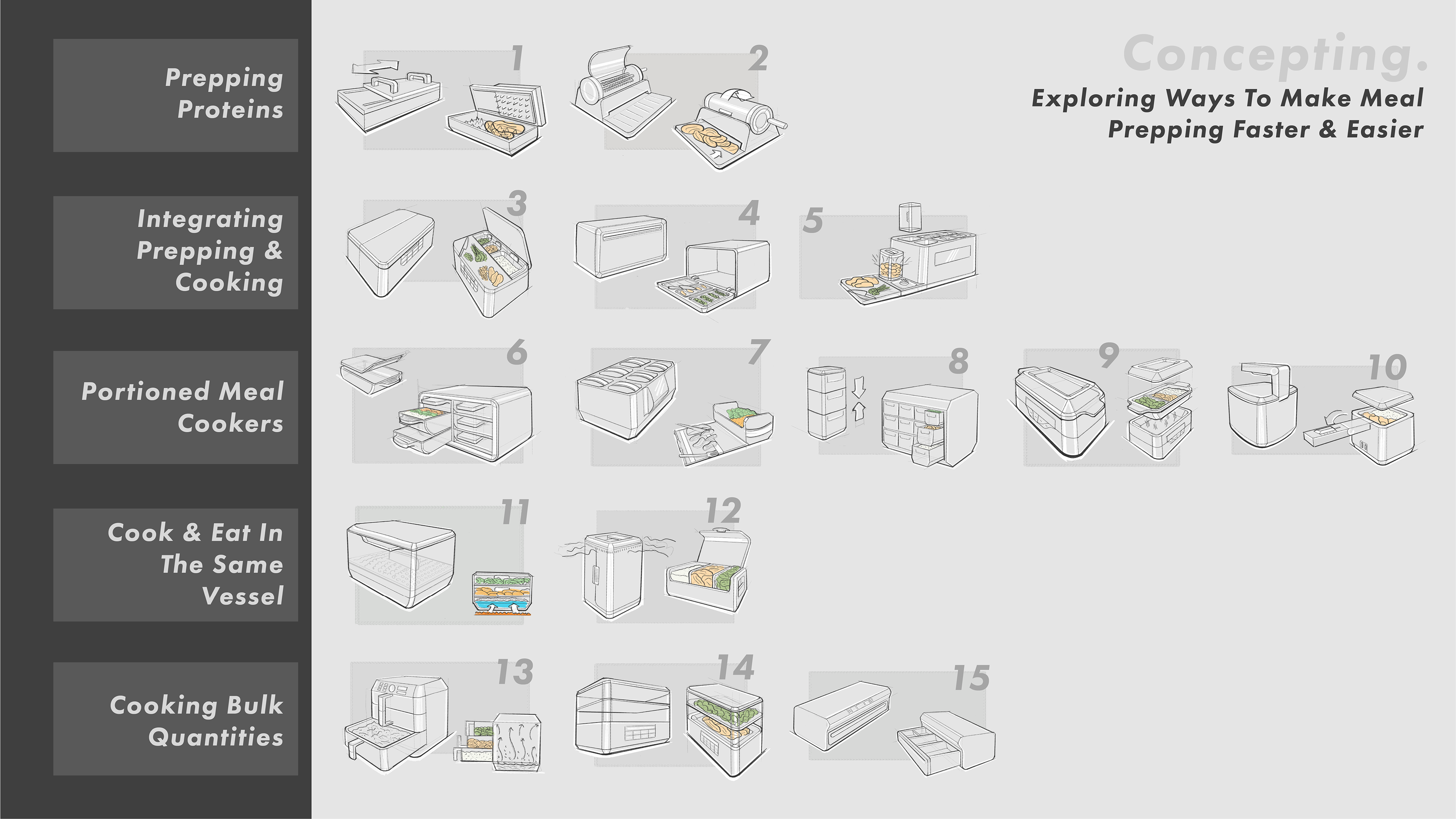 Concepting.

Exploring Ways To Make Meal Prepping Faster & Easier

Prepping Proteins

1

2

Integrating Prepping & Cooking

3

4

5

Portioned Meal Cookers

6

7

8

9

10

Cook & Eat In The Same Vessel

11

12

Cooking Bulk Quantities

13

14

15