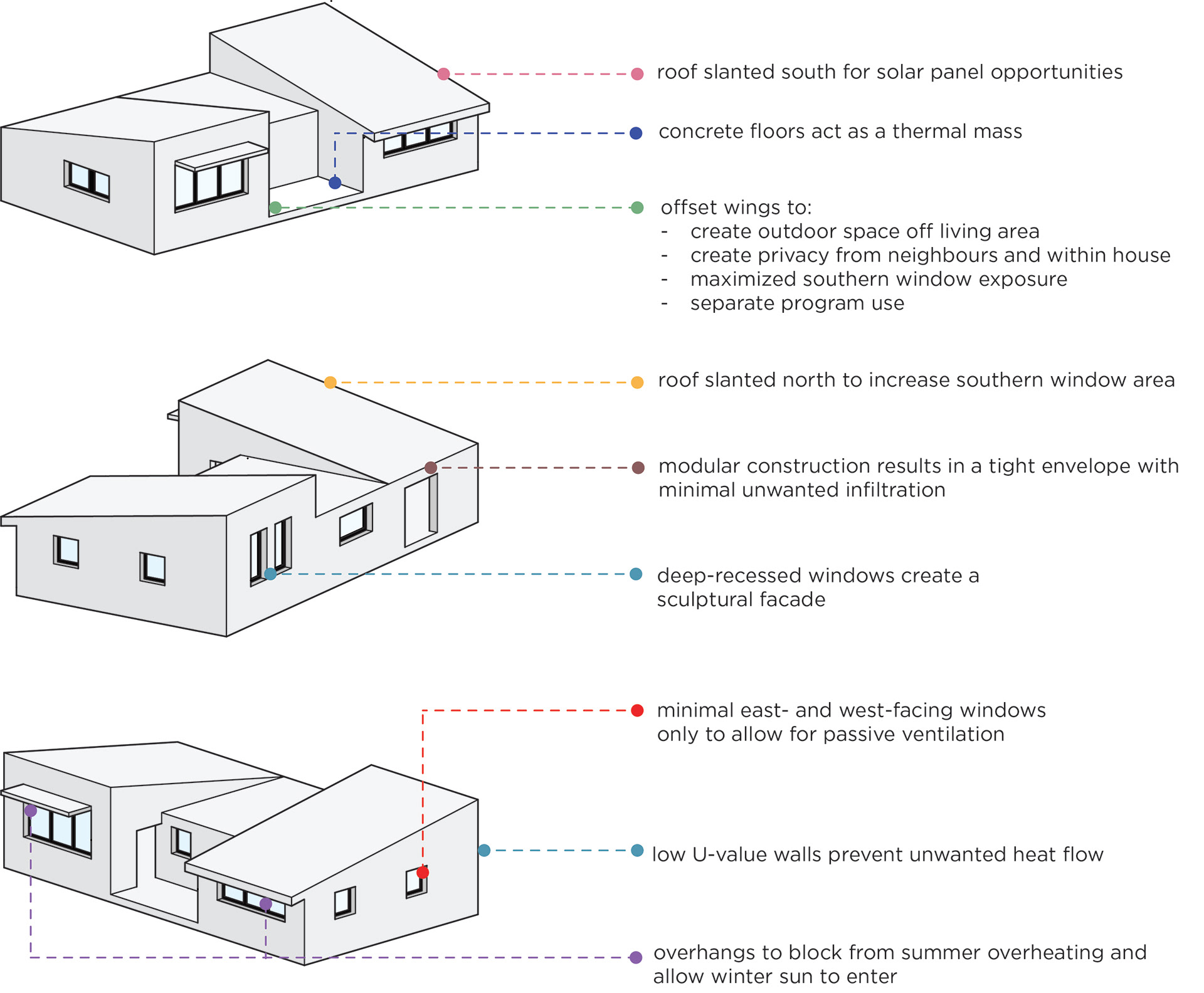 roof slanted south for solar panel opportunities

concrete floors act as a thermal mass

offset wings to:
- create outdoor space off living area
- create privacy from neighbours and within house
- maximized southern window exposure
- separate program use

roof slanted north to increase southern window area

modular construction results in a tight envelope with minimal unwanted infiltration

deep-recessed windows create a sculptural facade

minimal east- and west-facing windows only to allow for passive ventilation

low U-value walls prevent unwanted heat flow

overhangs to block from summer overheating and allow winter sun to enter