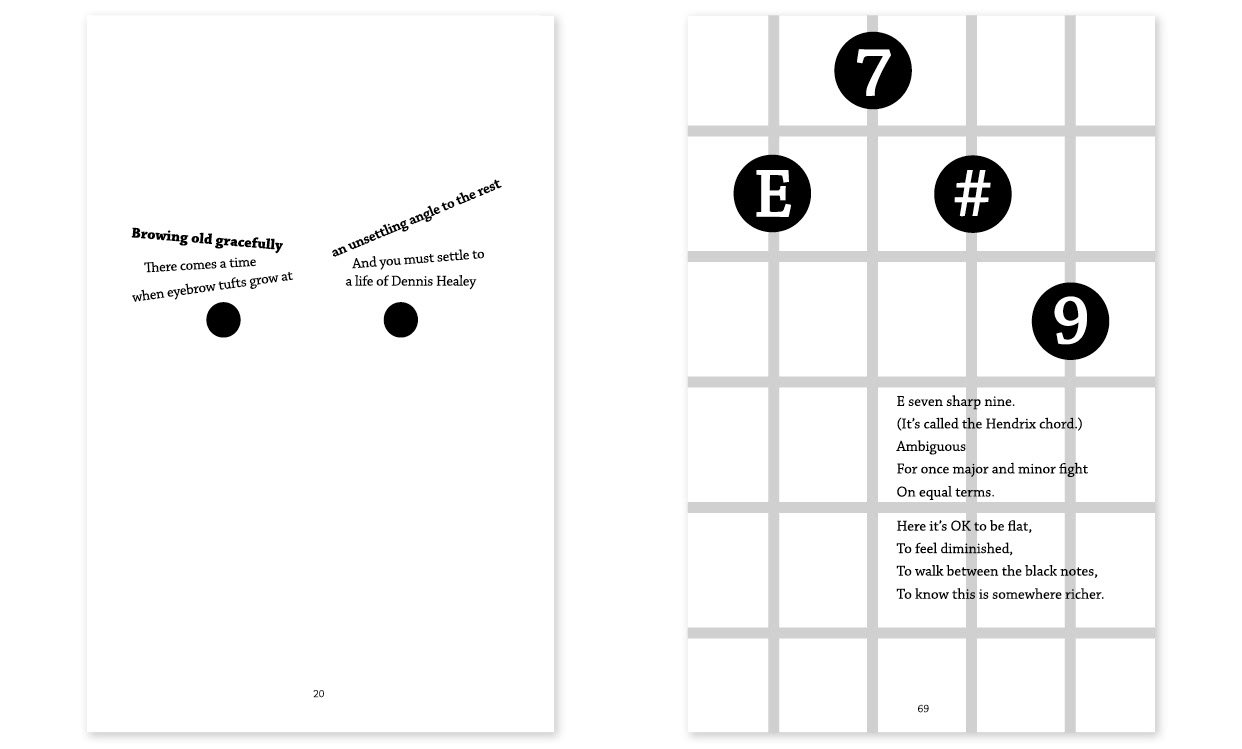 Browing old gracefully

There comes a time when eyebrow tufts grow at

an unsettling angle to the rest

And you must settle to a life of Dennis Healey

20

7

E

#

9

E seven sharp nine.
(It's called the Hendrix chord.)
Ambiguous
For once major and minor fight
On equal terms.

Here it's OK to be flat,
To feel diminished,
To walk between the black notes,
To know this is somewhere richer.

69